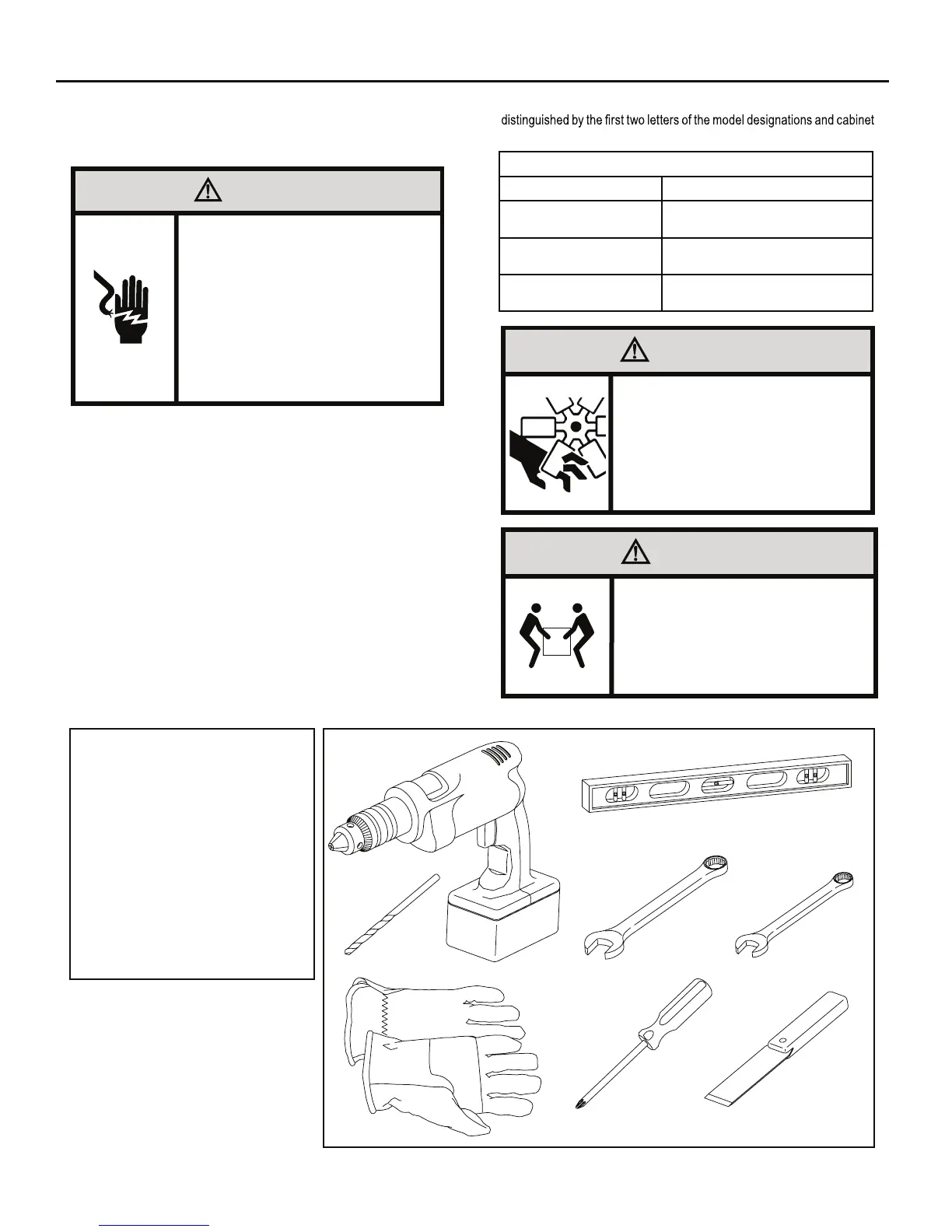 distinguished by the first two letters of the model designations and cabinet