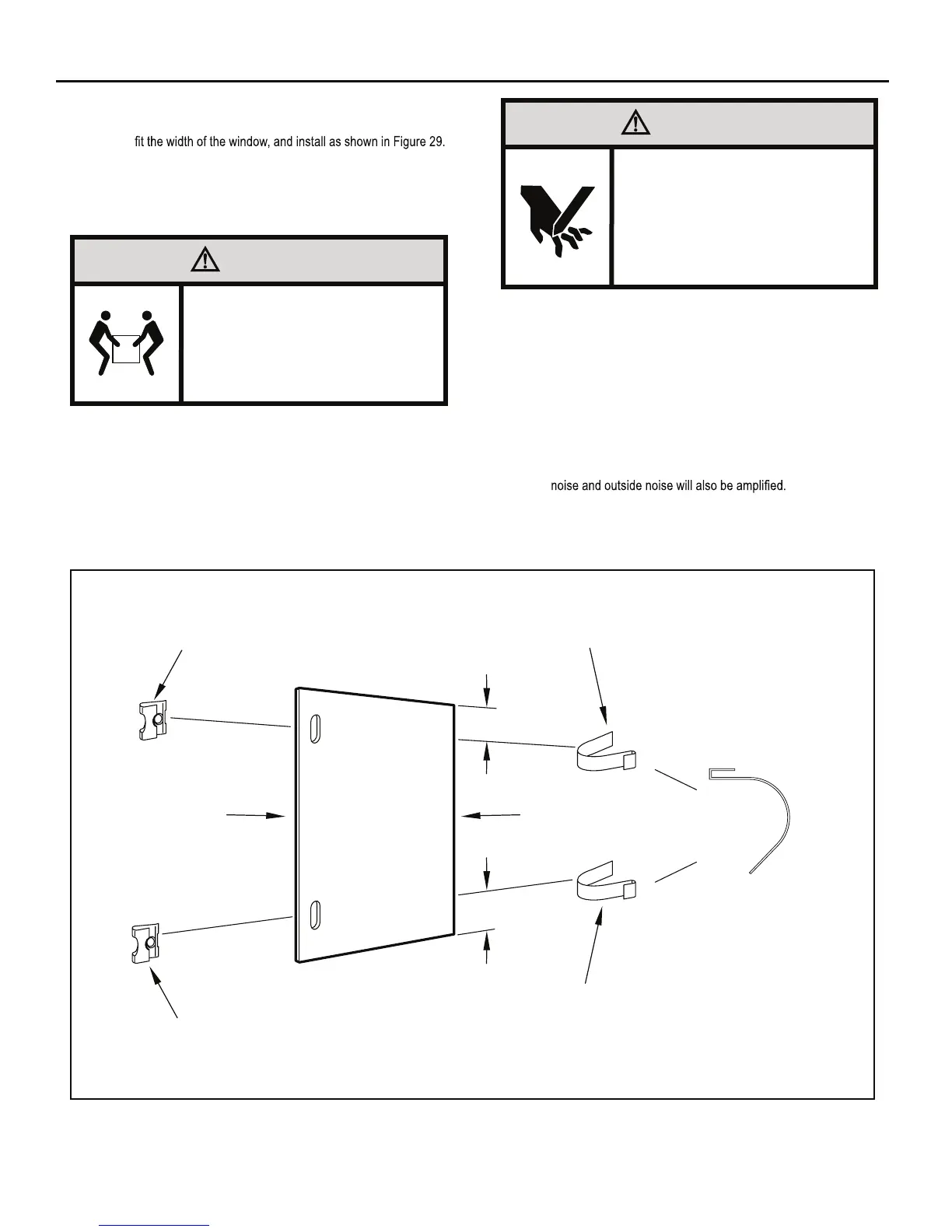 fit the width of the window, and install as shown in Figure 29.

noise and outside noise will also be amplified.