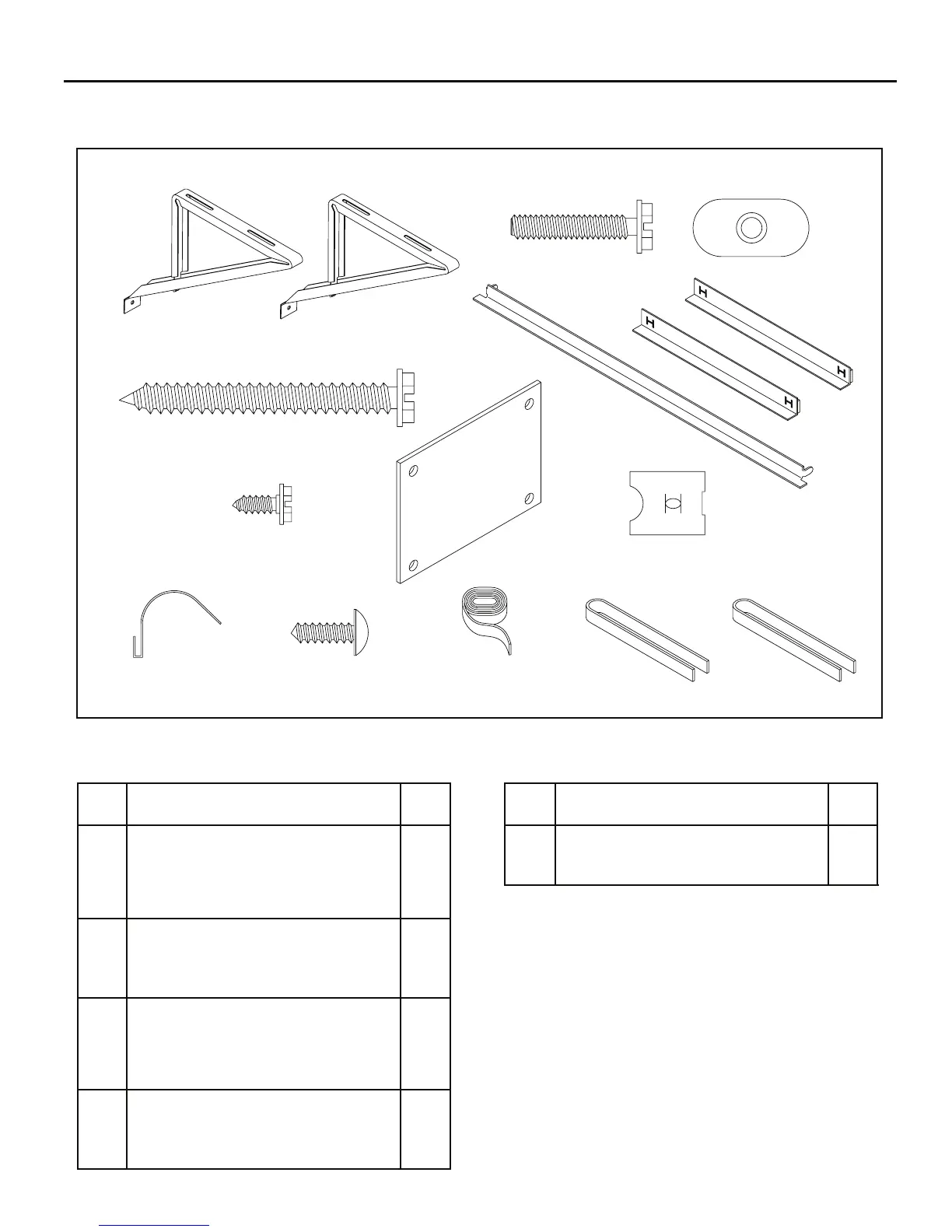 H

H

H

H