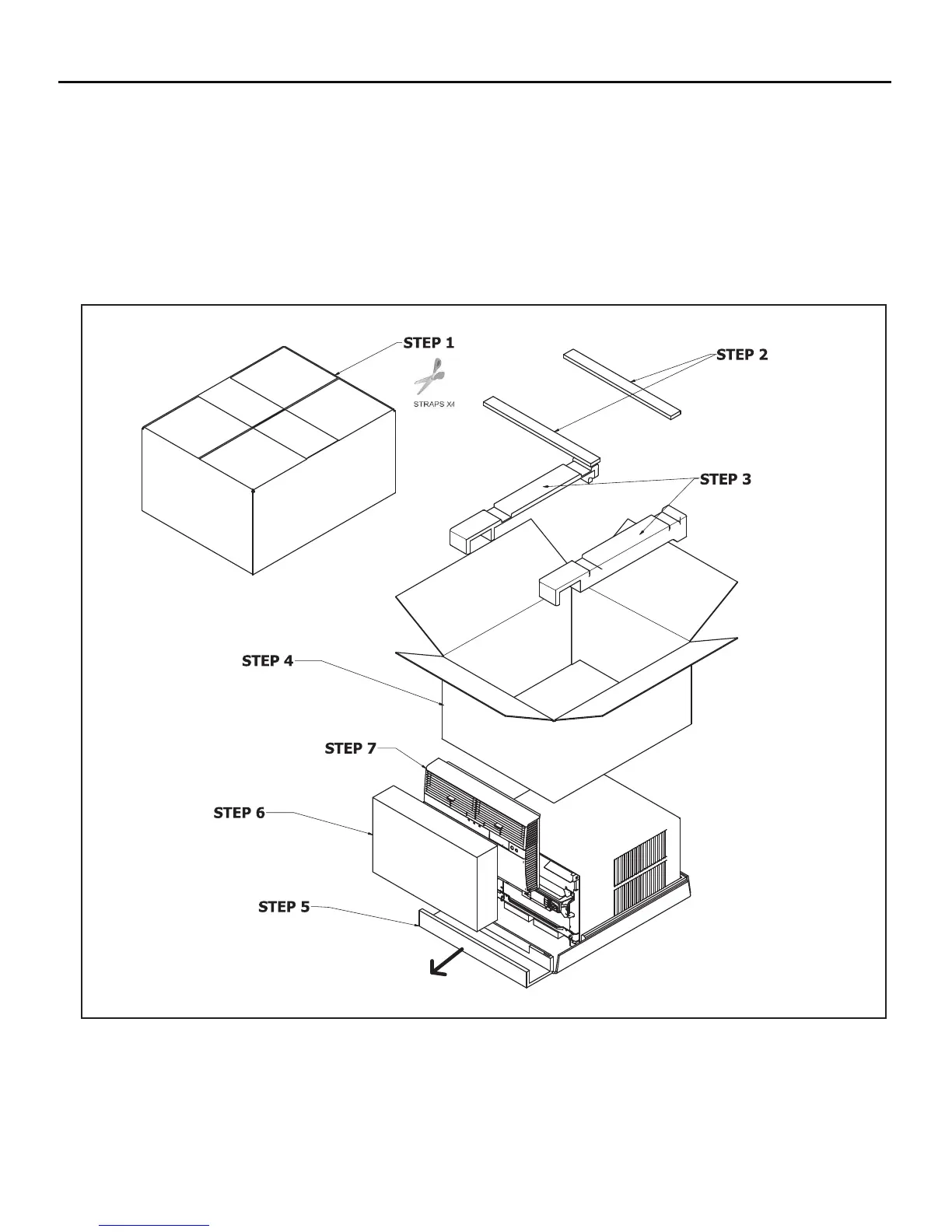 STEP 1
STRAPS X4
STEP 2
STEP 3
STEP 4
STEP 7
STEP 6
STEP 5