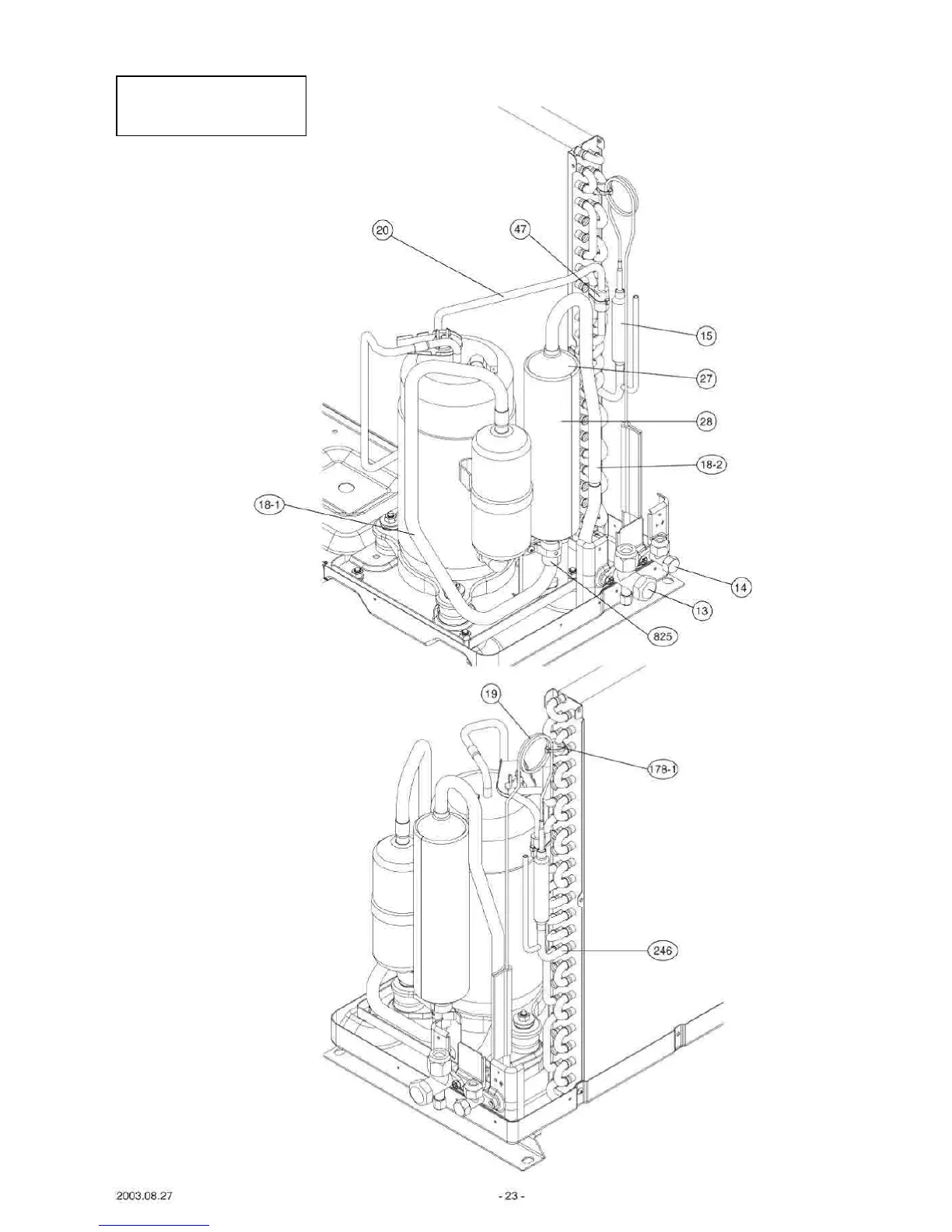 20

47

15

27

28

18-2

18-1

14

13

825

19

178-1

246

2003.08.27

- 23 -