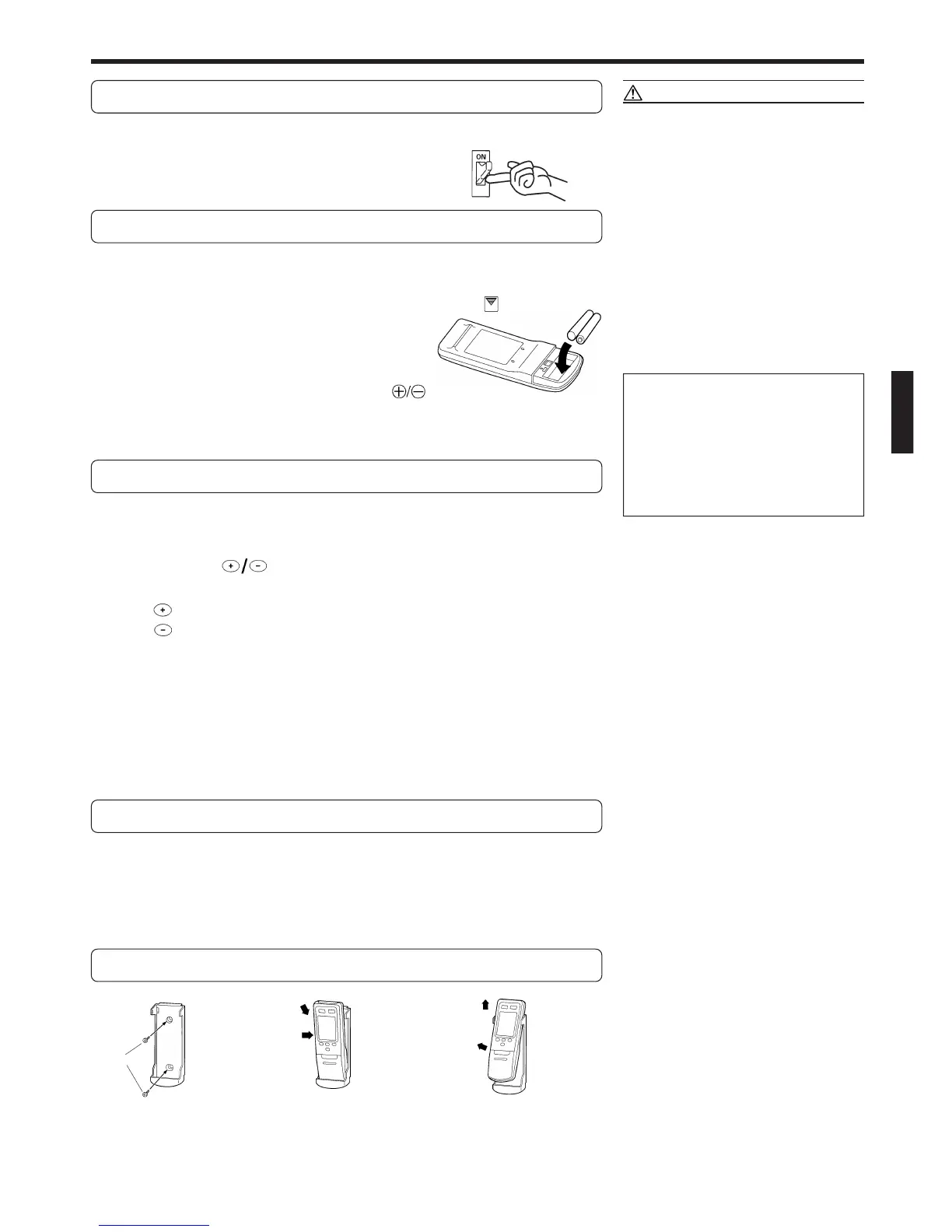 ON