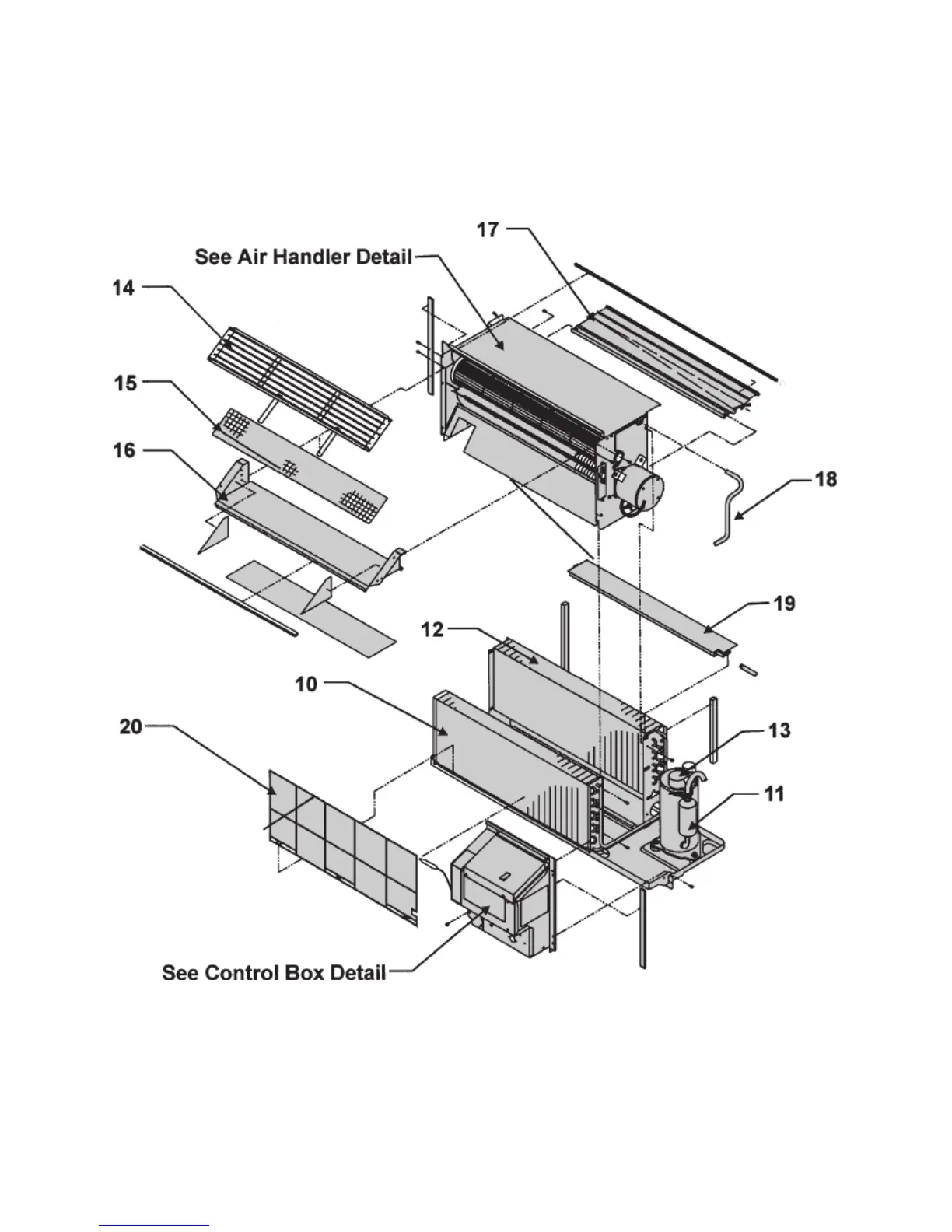 17

See Air Handler Detail

14

15

16

18

19

12

10

20

13

11

See Control Box Detail