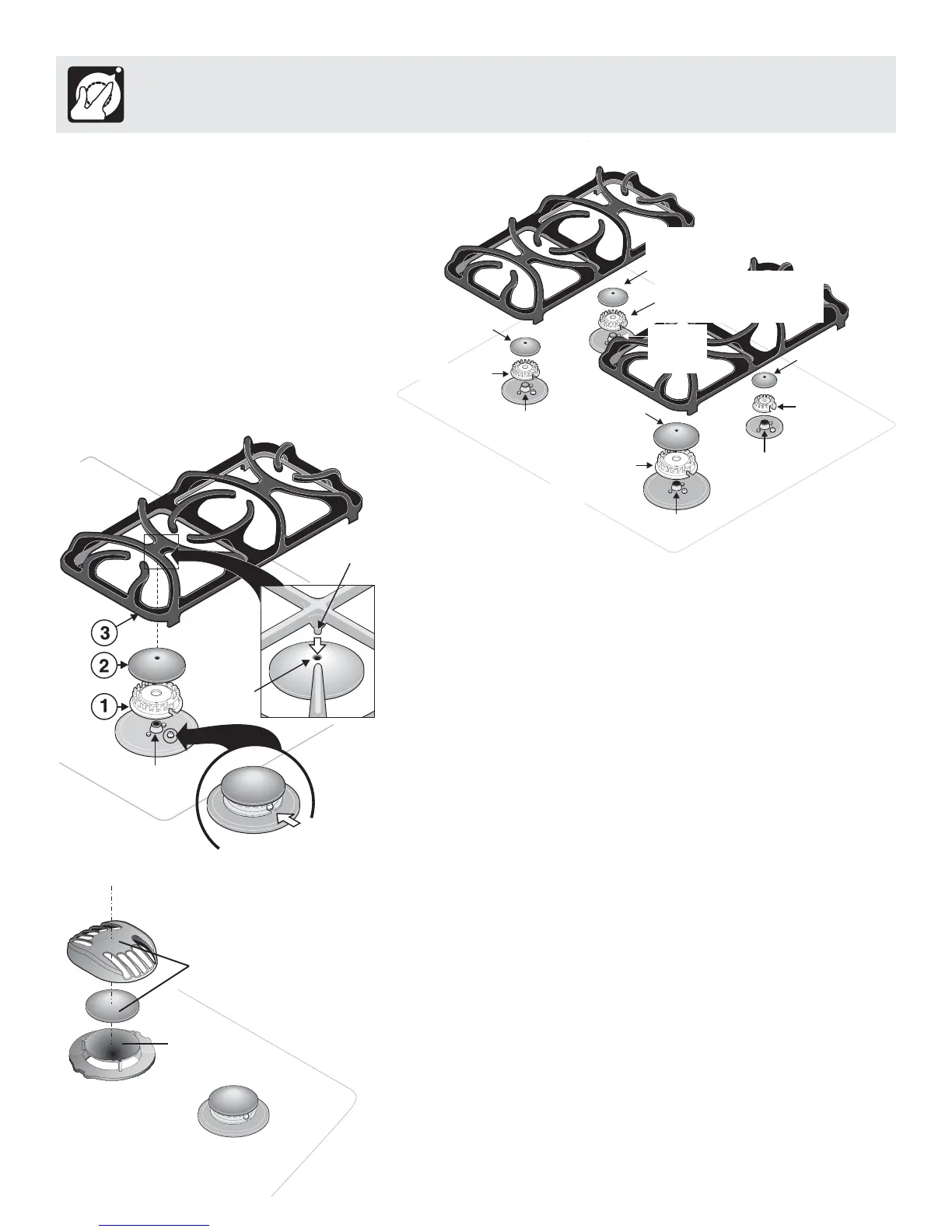 3

2

1