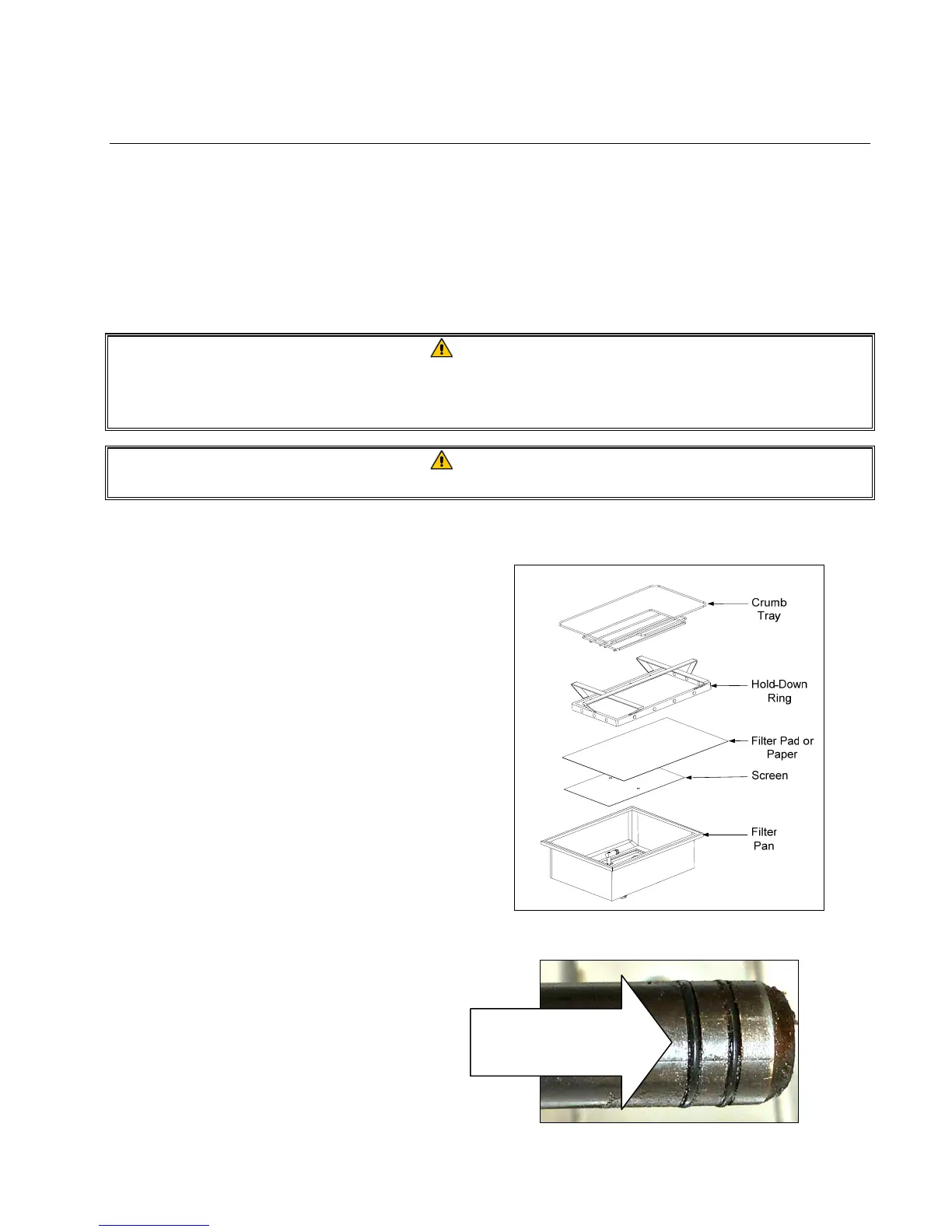 Crumb Tray

Hold-Down Ring

Filter Pad or Paper

Screen

Filter Pan