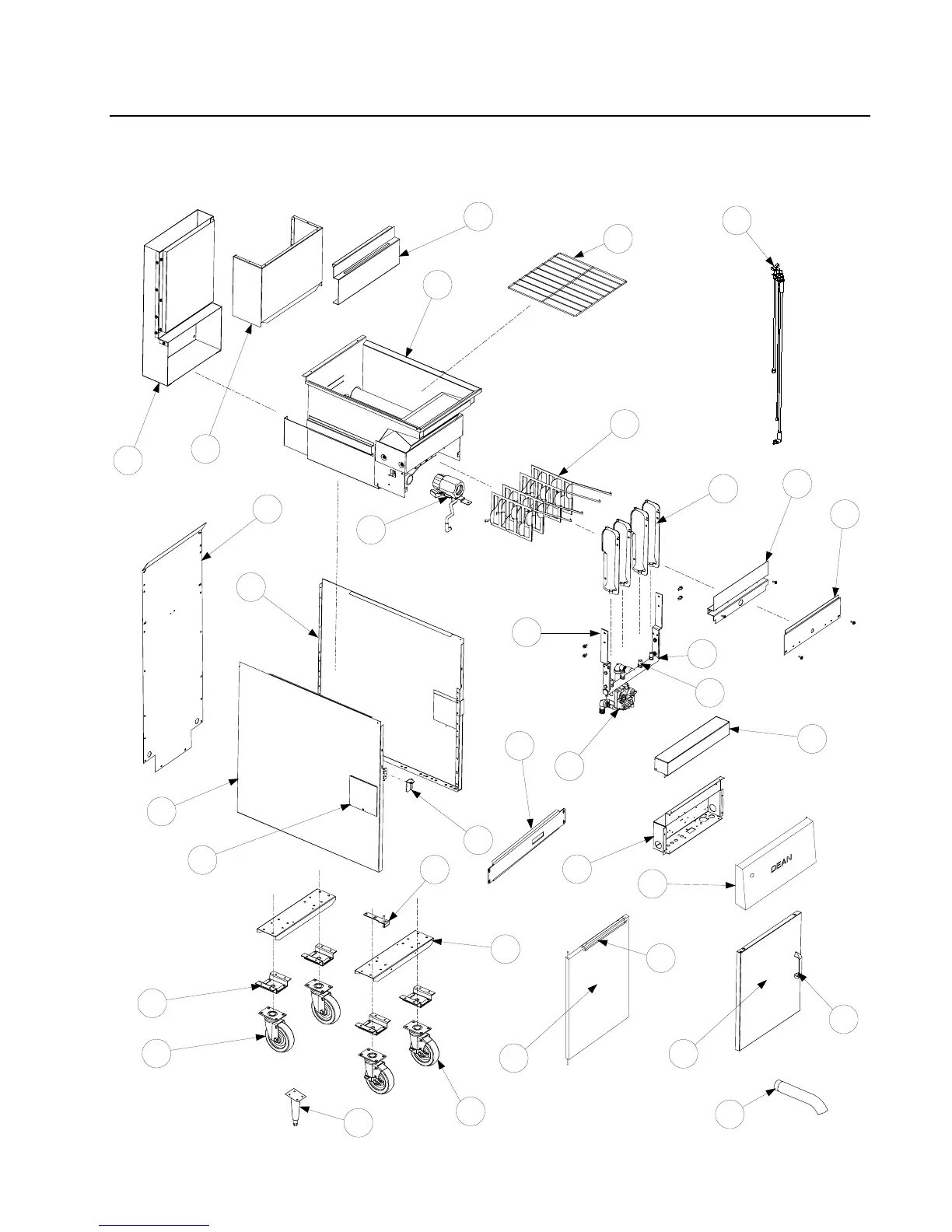 DEAN