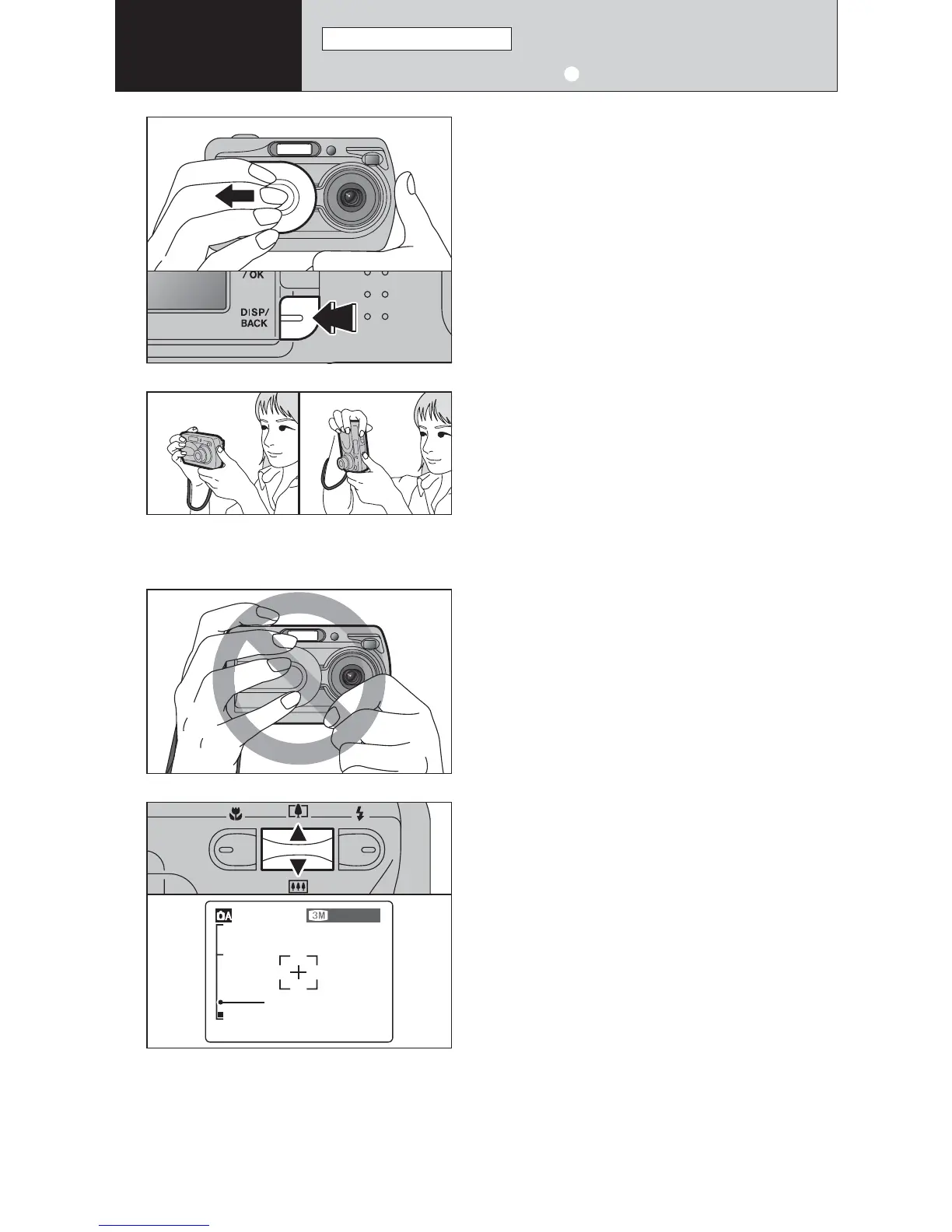 / OK

DISP/
BACK

3M