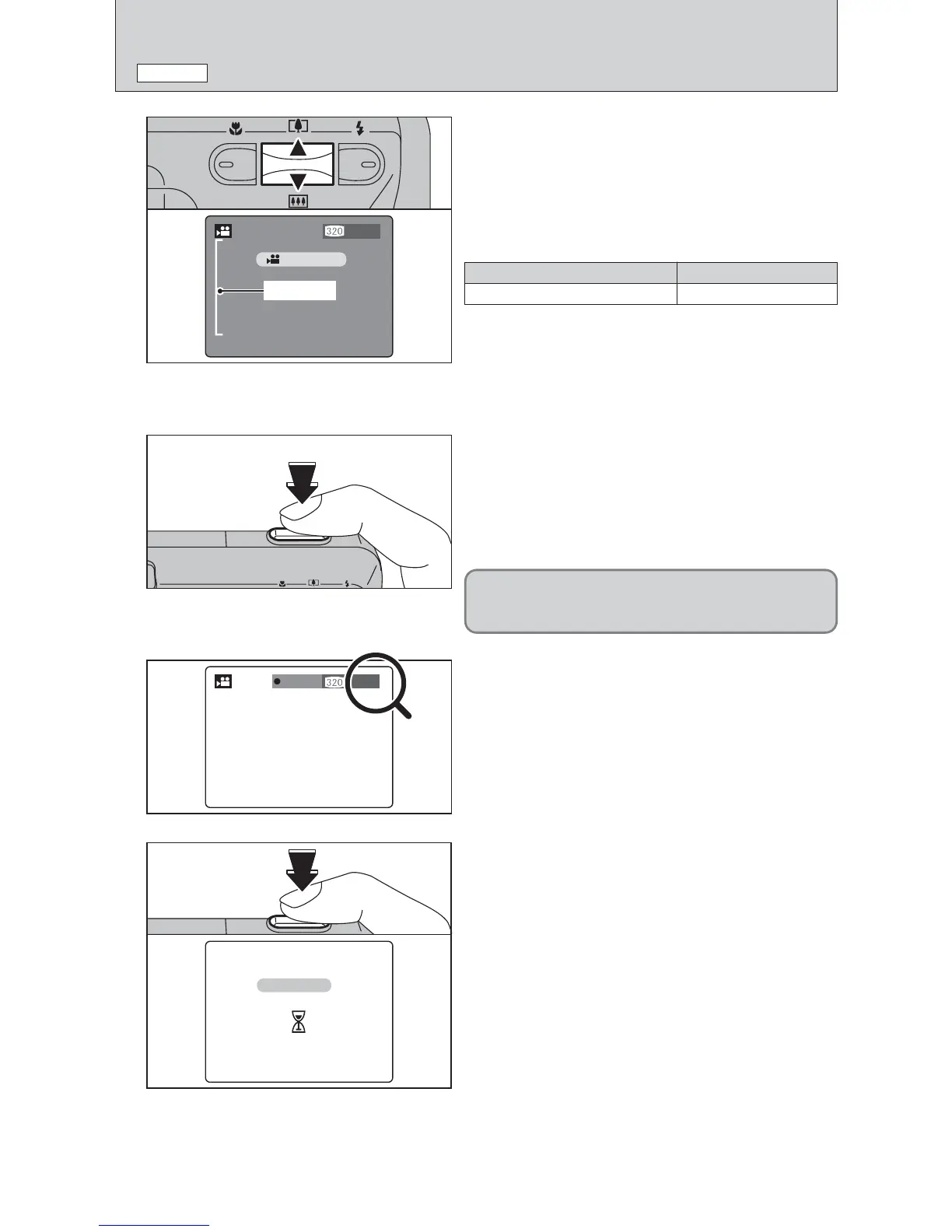 320

320