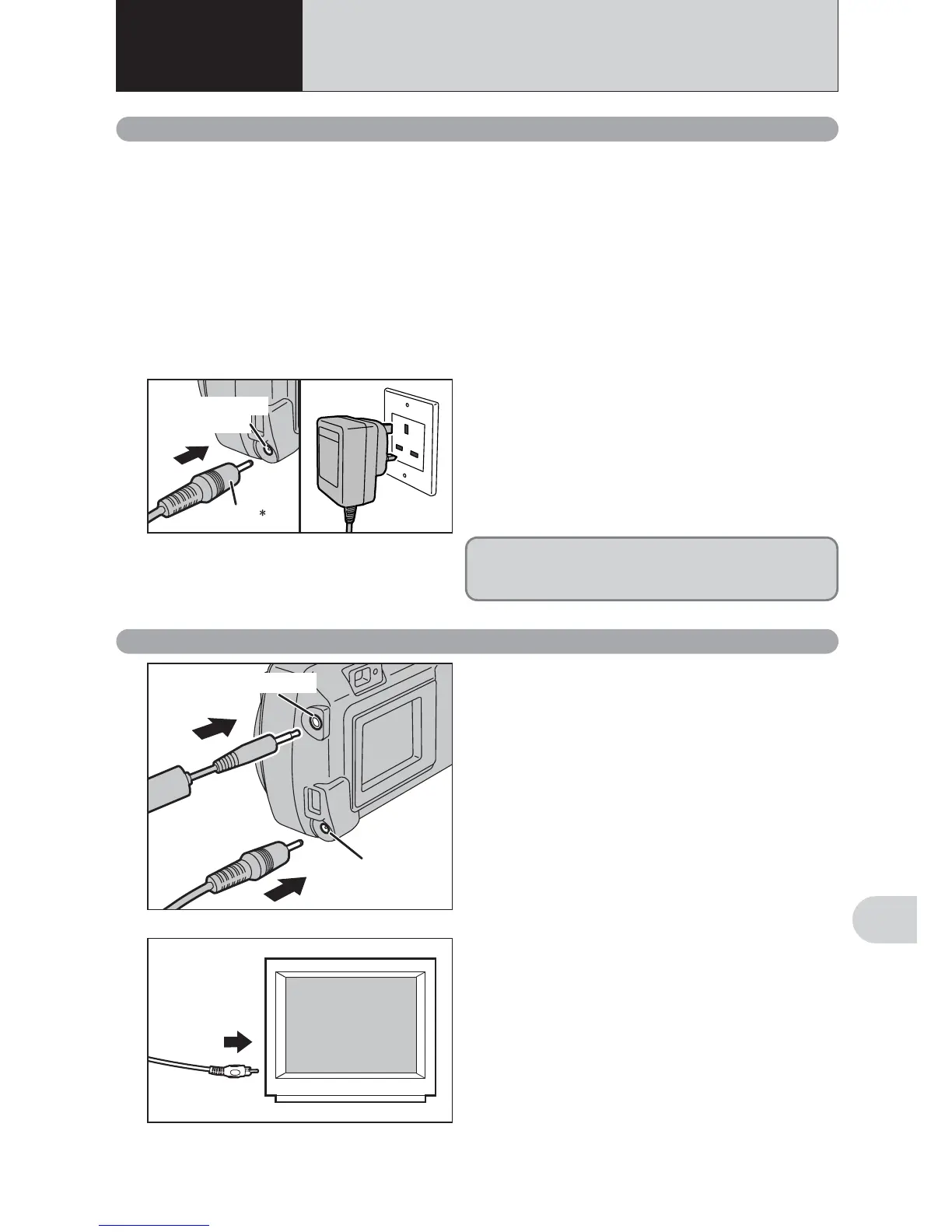 *