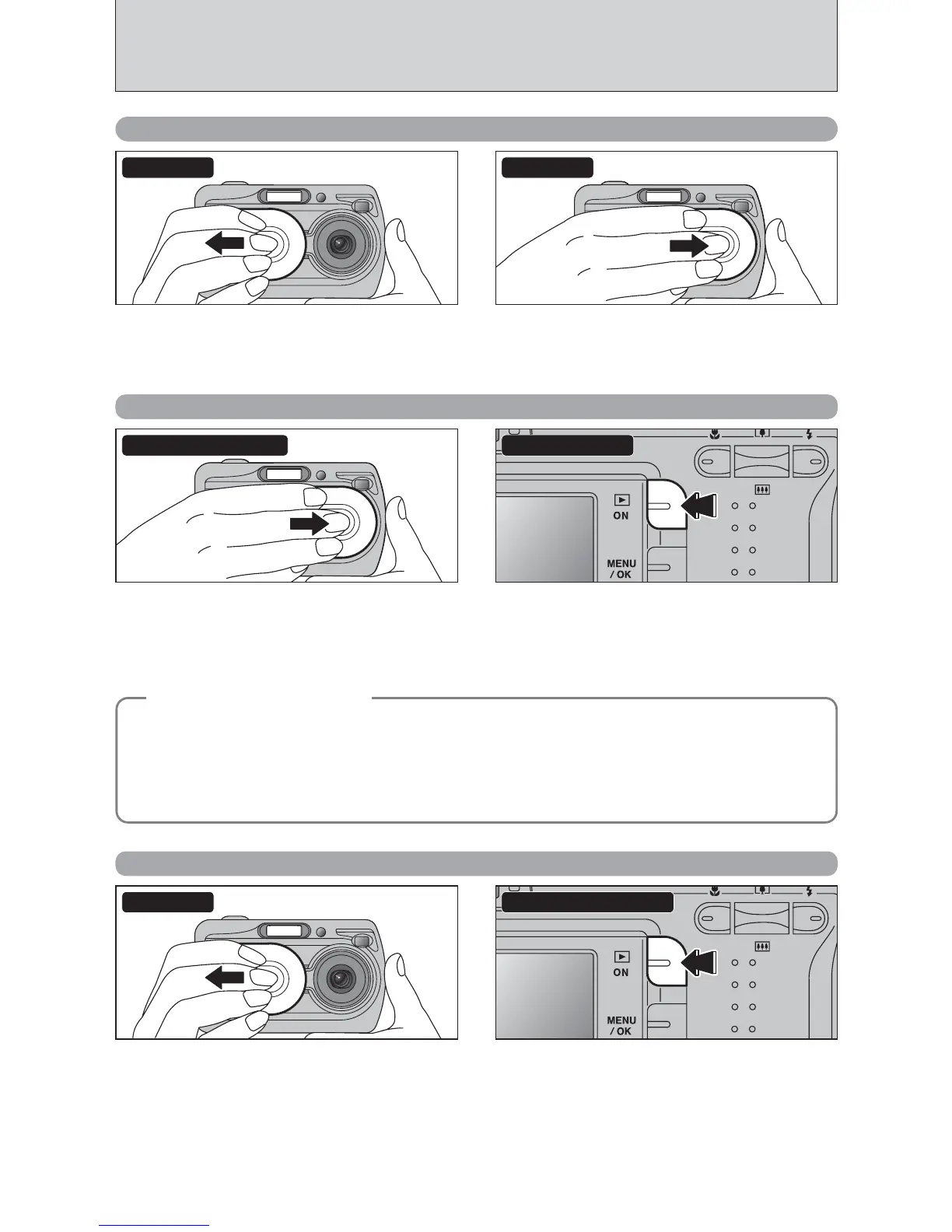 ON
MENU / OK

ON
MENU / OK