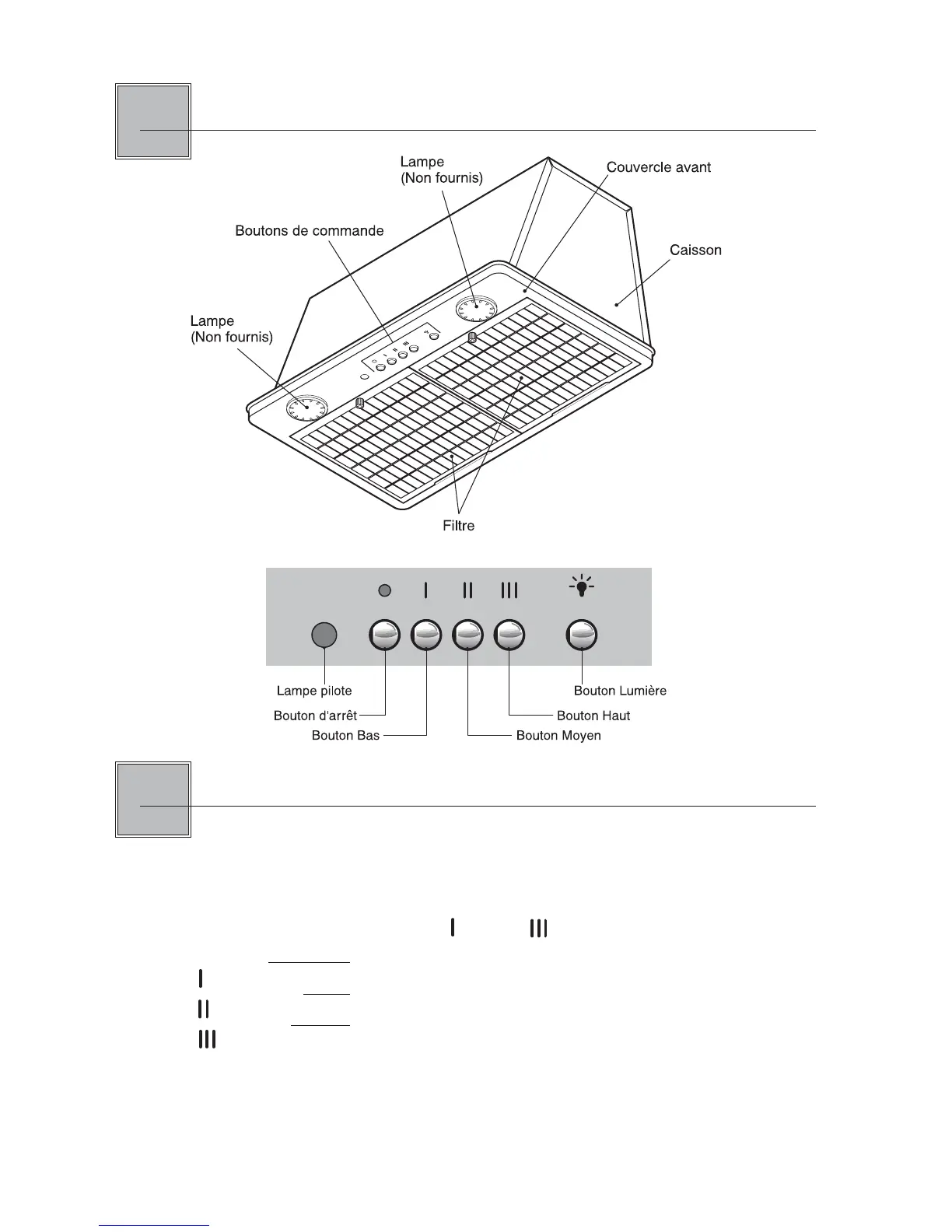 Lampe
(Non fournis)

Couvercle avant

Boutons de commande

Caisson

Lampe
(Non fournis)

Filtre

I II III

Lampe pilote

Bouton d'arrêt

Bouton Bas

Bouton Moyen

Bouton Haut

Bouton Lumière

I III

I

II

III