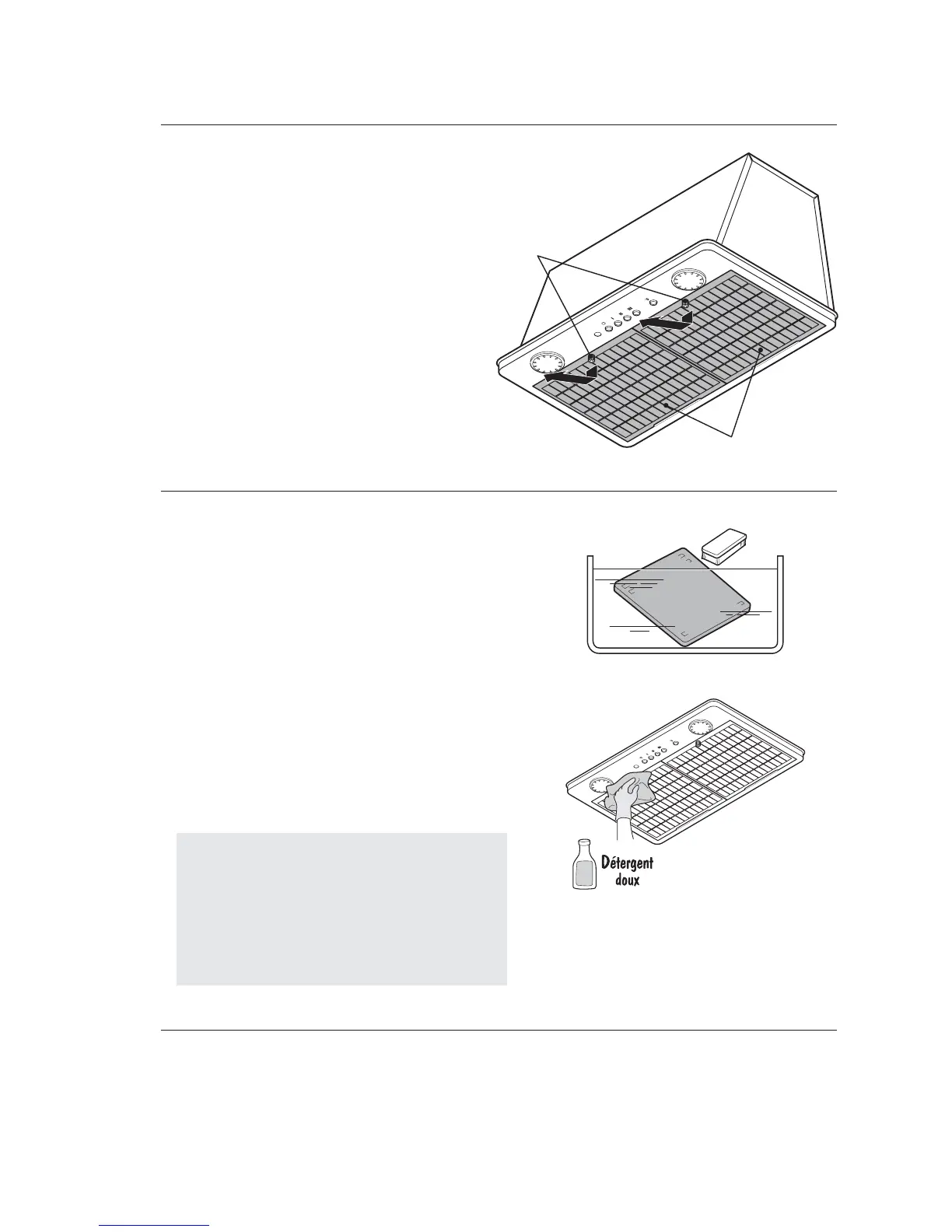 Détergent doux