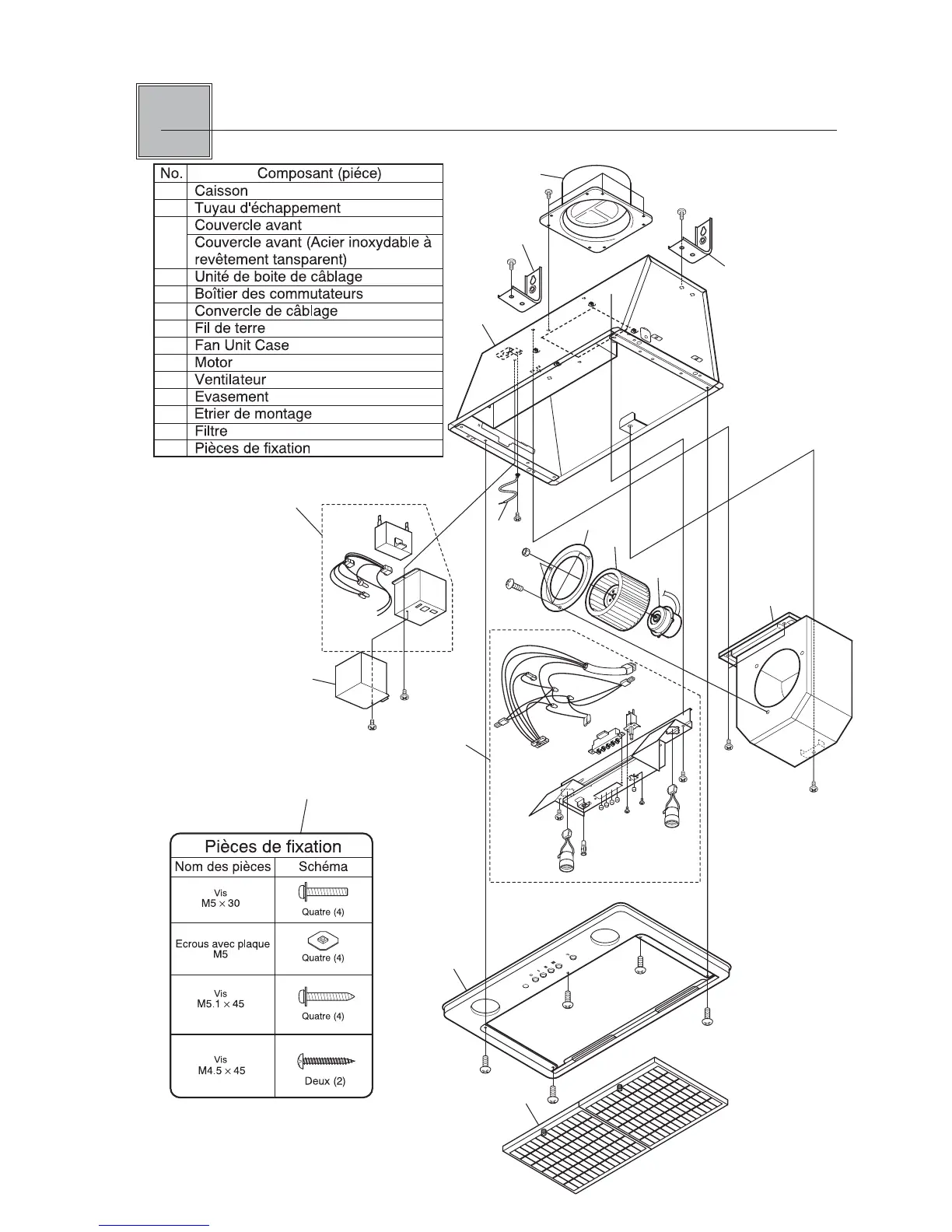 | No. | Composant (piéce) |
|---|---|
| | Caisson |
| | Tuyau d'échappement |
| | Couvercle avant |
| | Couvercle avant (Acier inoxydable à revêtement tansparent) |
| | Unité de boite de câblage |
| | Boîtier des commutateurs |
| | Convercle de câblage |
| | Fil de terre |
| | Fan Unit Case |
| | Motor |
| | Ventilateur |
| | Evasement |
| | Etrier de montage |
| | Filtre |
| | Pièces de fixation |

Pièces de fixation

| Nom des pièces | Schéma |
|---|---|
| Vis M5 × 30 | Quatre (4) |
| Ecrous avec plaque M5 | Quatre (4) |
| Vis M5.1 × 45 | Quatre (4) |
| Vis M4.5 × 45 | Deux (2) |