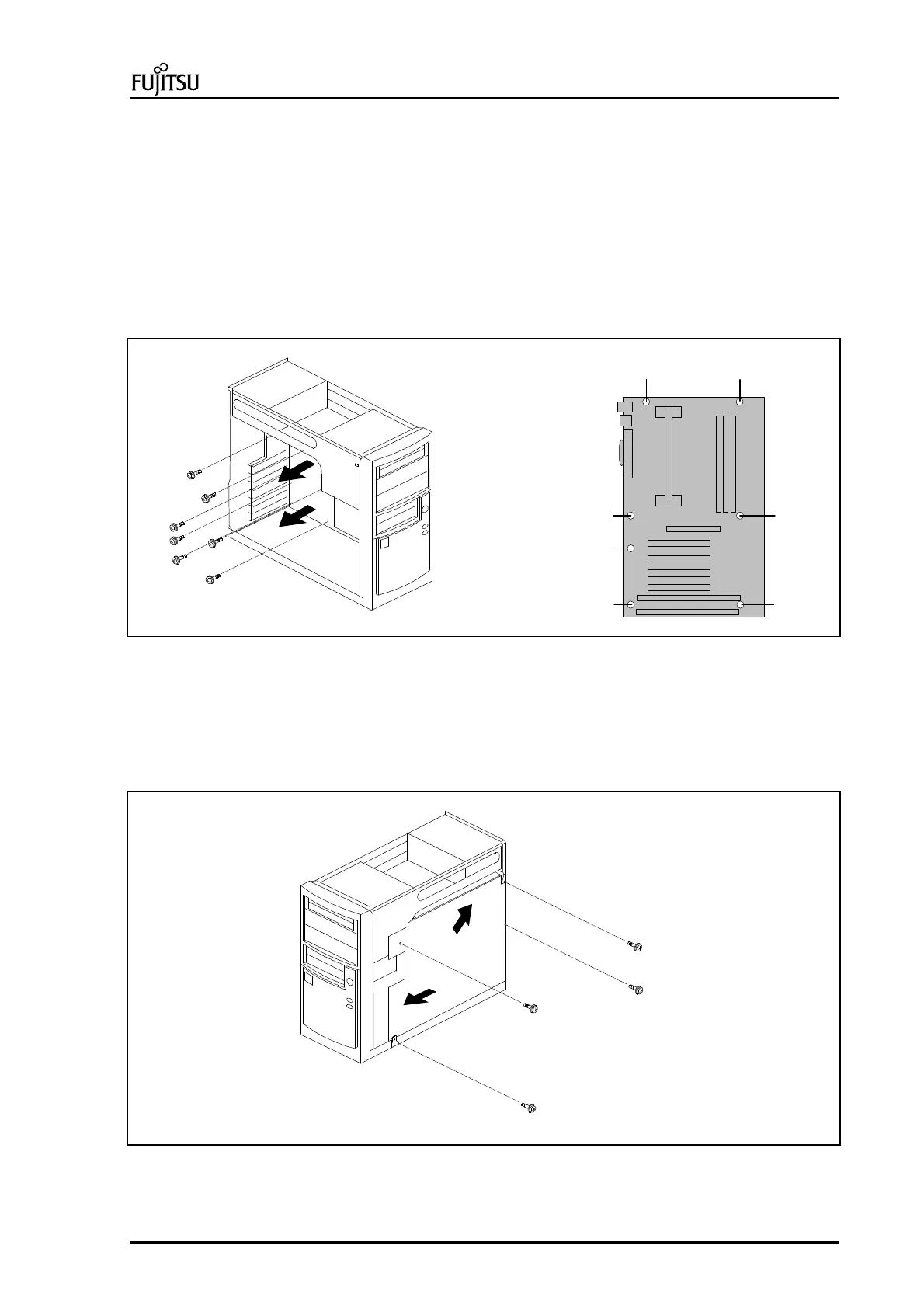 FUJITSU