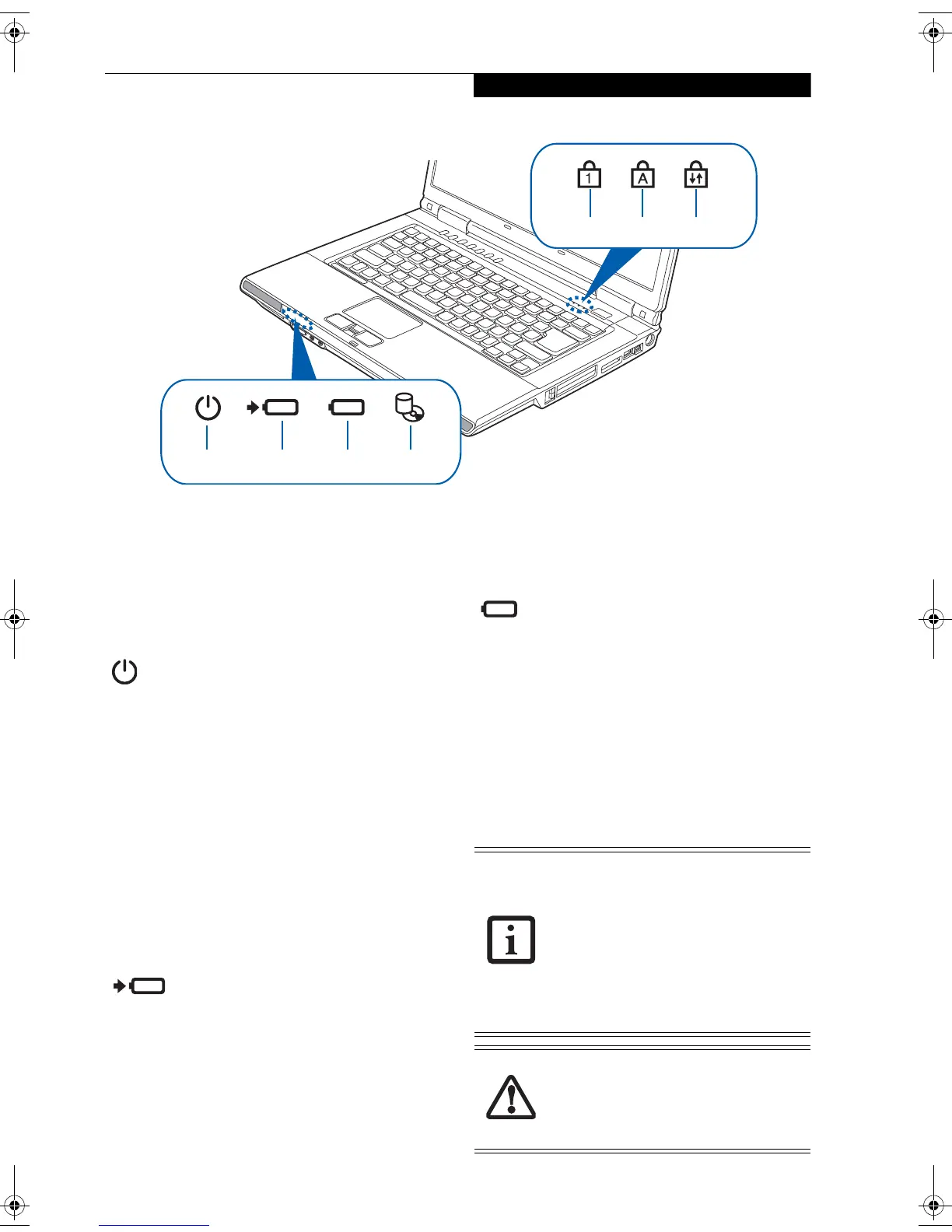 1
A