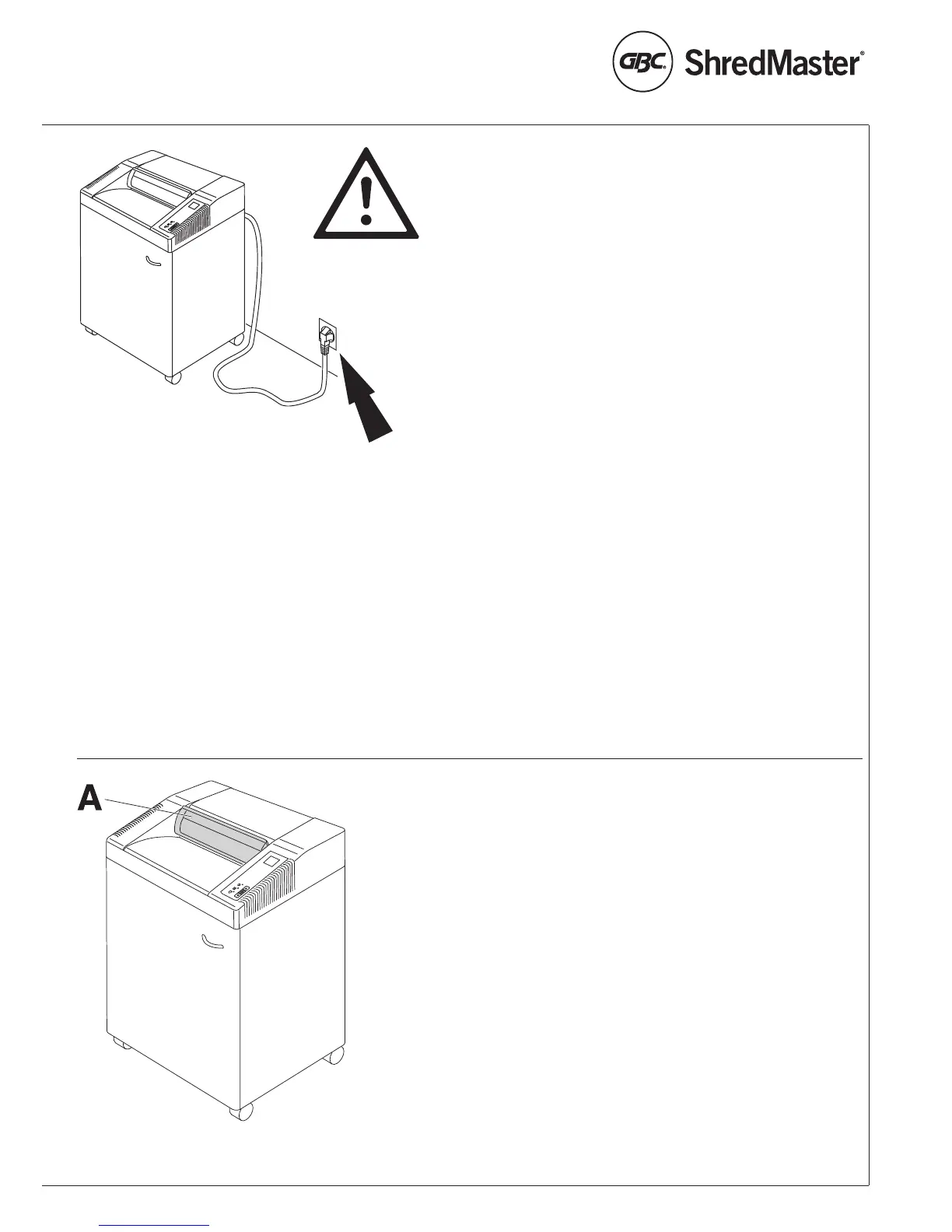 GBC ShredMaster®

A