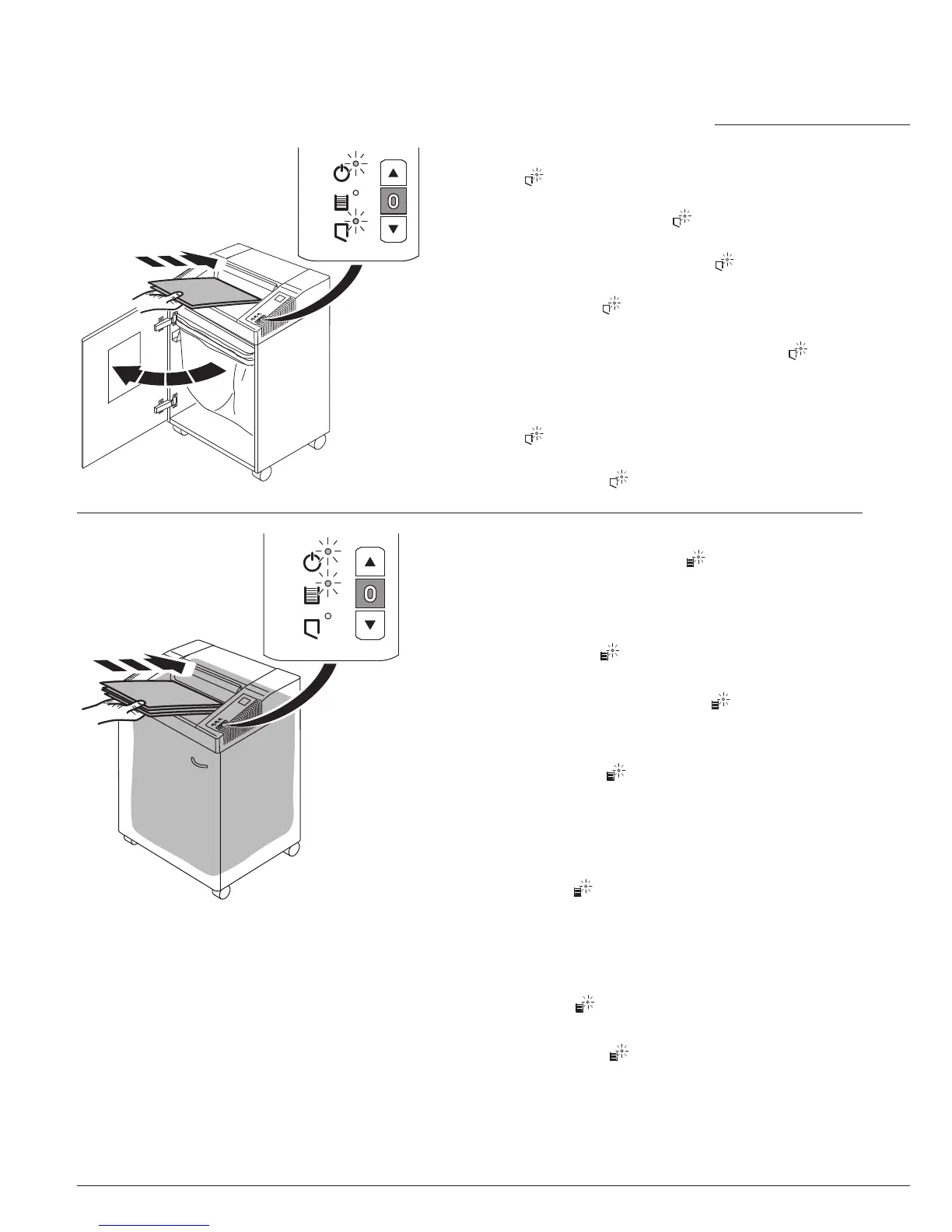 0

0