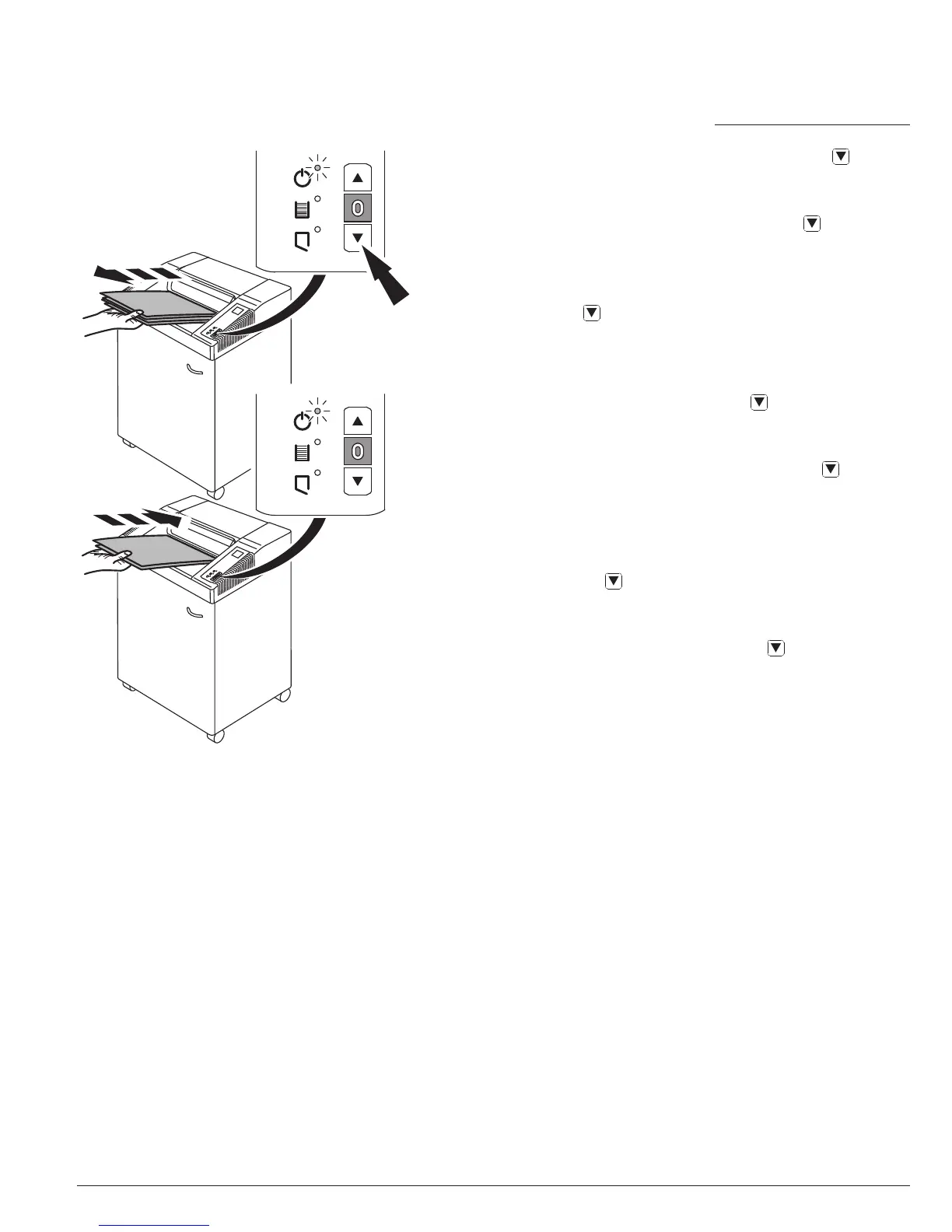 0

0