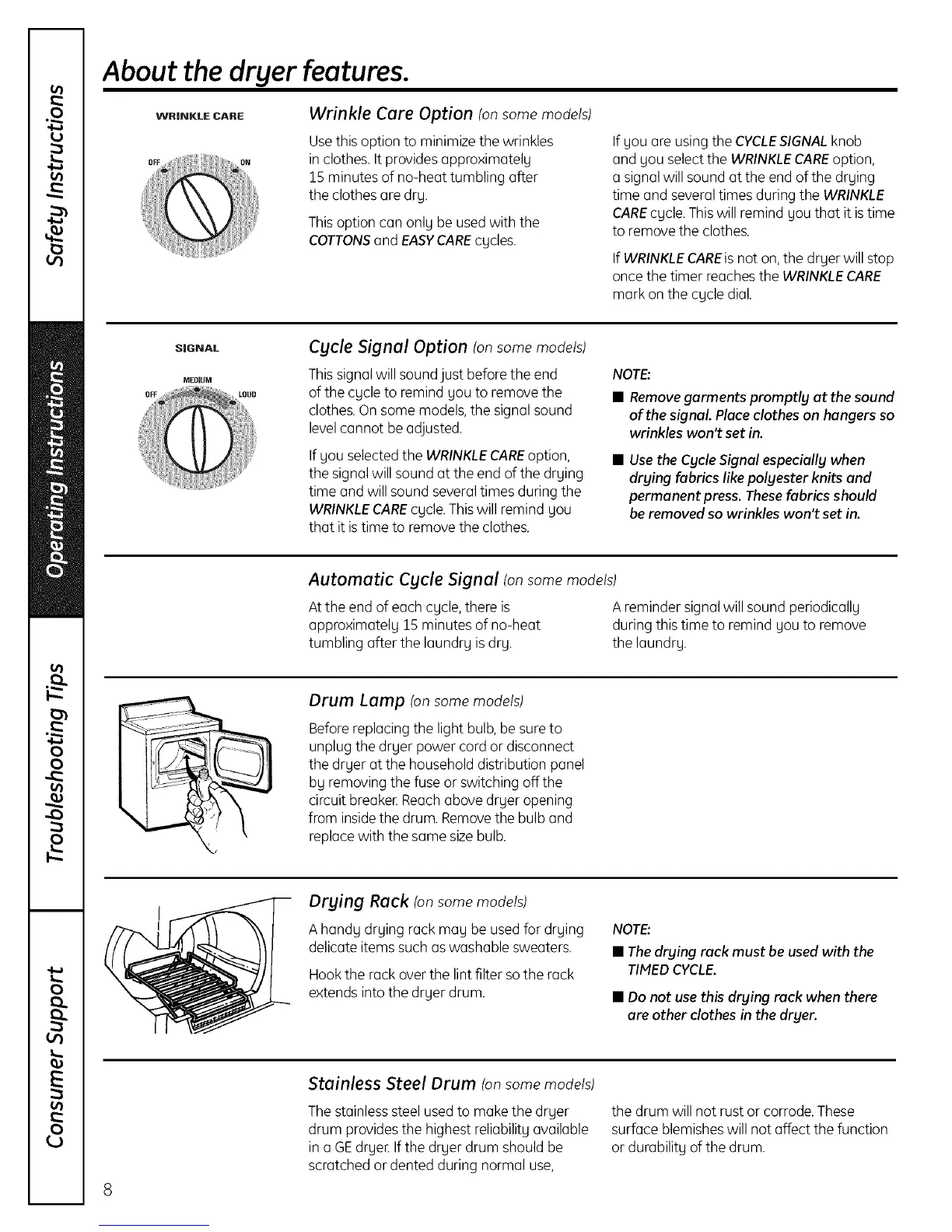 Safety Instructions

Operating Instructions

Troubleshooting Tips

Consumer Support

About the dryer features.

WRINKLE CARE

OFF ON

Wrinkle Care Option (on some models)

Use this option to minimize the wrinkles in clothes. It provides approximately 15 minutes of no-heat tumbling after the clothes are dry.

This option can only be used with the COTTONS and EASY CARE cycles.

If you are using the CYCLE SIGNAL knob and you select the WRINKLE CARE option, a signal will sound at the end of the drying time and several times during the WRINKLE CARE cycle. This will remind you that it is time to remove the clothes.

If WRINKLE CARE is not on, the dryer will stop once the timer reaches the WRINKLE CARE mark on the cycle dial.

SIGNAL

MEDIUM

OFF LOUD

Cycle Signal Option (on some models)

This signal will sound just before the end of the cycle to remind you to remove the clothes. On some models, the signal sound level cannot be adjusted.

If you selected the WRINKLE CARE option, the signal will sound at the end of the drying time and will sound several times during the WRINKLE CARE cycle. This will remind you that it is time to remove the clothes.

NOTE:

■ Remove garments promptly at the sound of the signal. Place clothes on hangers so wrinkles won't set in.

■ Use the Cycle Signal especially when drying fabrics like polyester knits and permanent press. These fabrics should be removed so wrinkles won't set in.

Automatic Cycle Signal (on some models)

At the end of each cycle, there is approximately 15 minutes of no-heat tumbling after the laundry is dry.

A reminder signal will sound periodically during this time to remind you to remove the laundry.

Drum Lamp (on some models)

Before replacing the light bulb, be sure to unplug the dryer power cord or disconnect the dryer at the household distribution panel by removing the fuse or switching off the circuit breaker. Reach above dryer opening from inside the drum. Remove the bulb and replace with the same size bulb.

Drying Rack (on some models)

A handy drying rack may be used for drying delicate items such as washable sweaters.

Hook the rack over the lint filter so the rack extends into the dryer drum.

NOTE:

■ The drying rack must be used with the TIMED CYCLE.

■ Do not use this drying rack when there are other clothes in the dryer.

Stainless Steel Drum (on some models)

The stainless steel used to make the dryer drum provides the highest reliability available in a GE dryer. If the dryer drum should be scratched or dented during normal use,

the drum will not rust or corrode. These surface blemishes will not affect the function or durability of the drum.

8