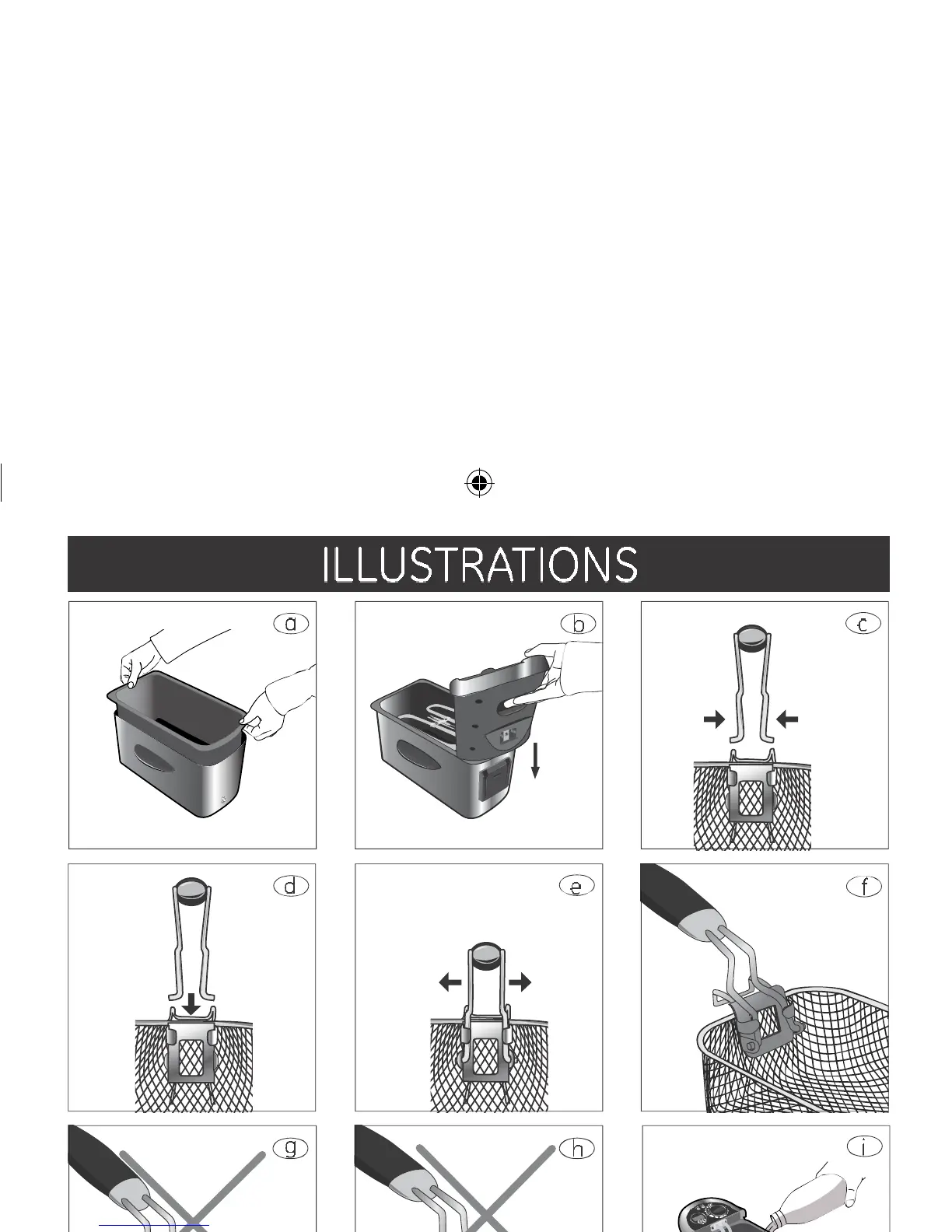 ILLUSTRATIONS

a

b

c

d

e

f

g

h

i