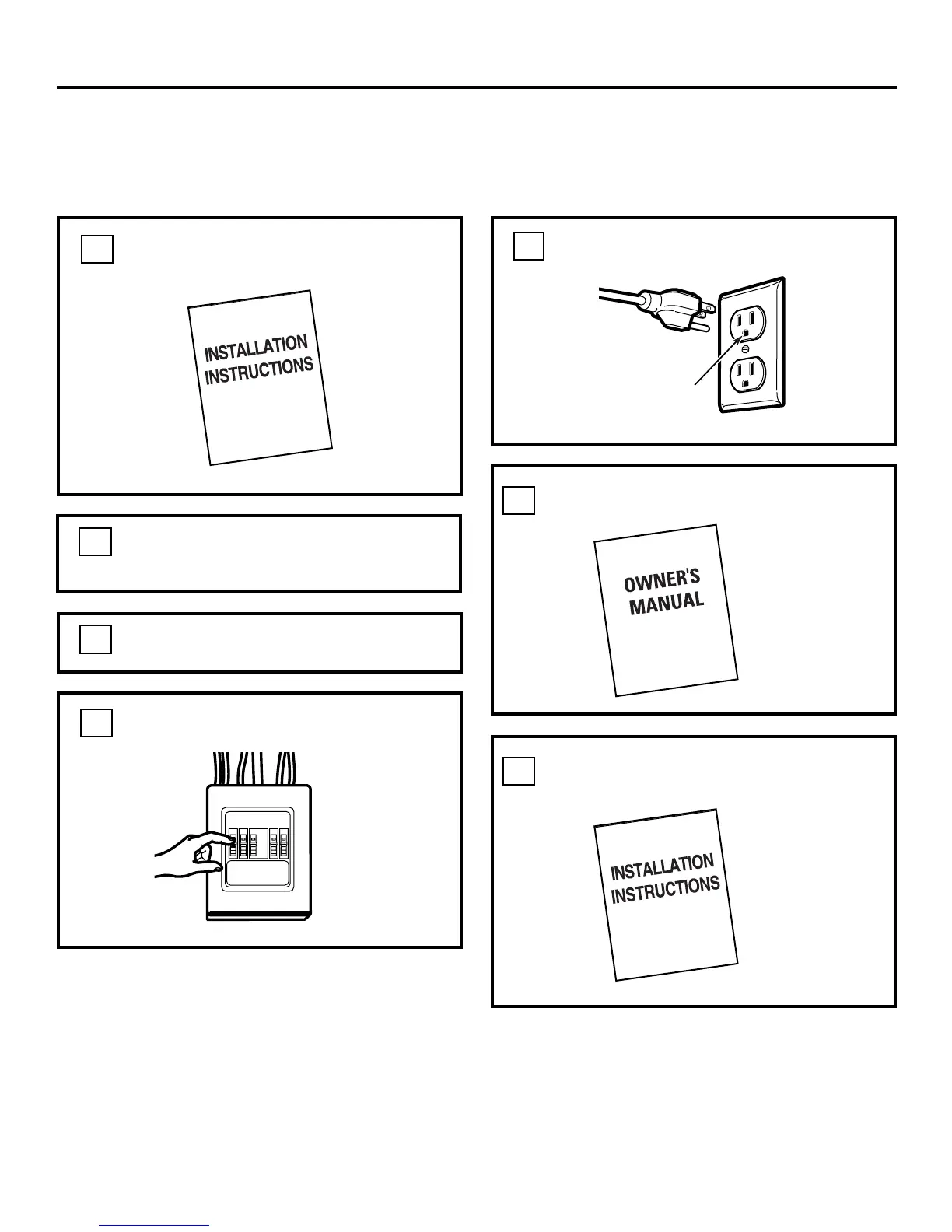 INSTALLATION INSTRUCTIONS

OWNER'S MANUAL

INSTALLATION INSTRUCTIONS