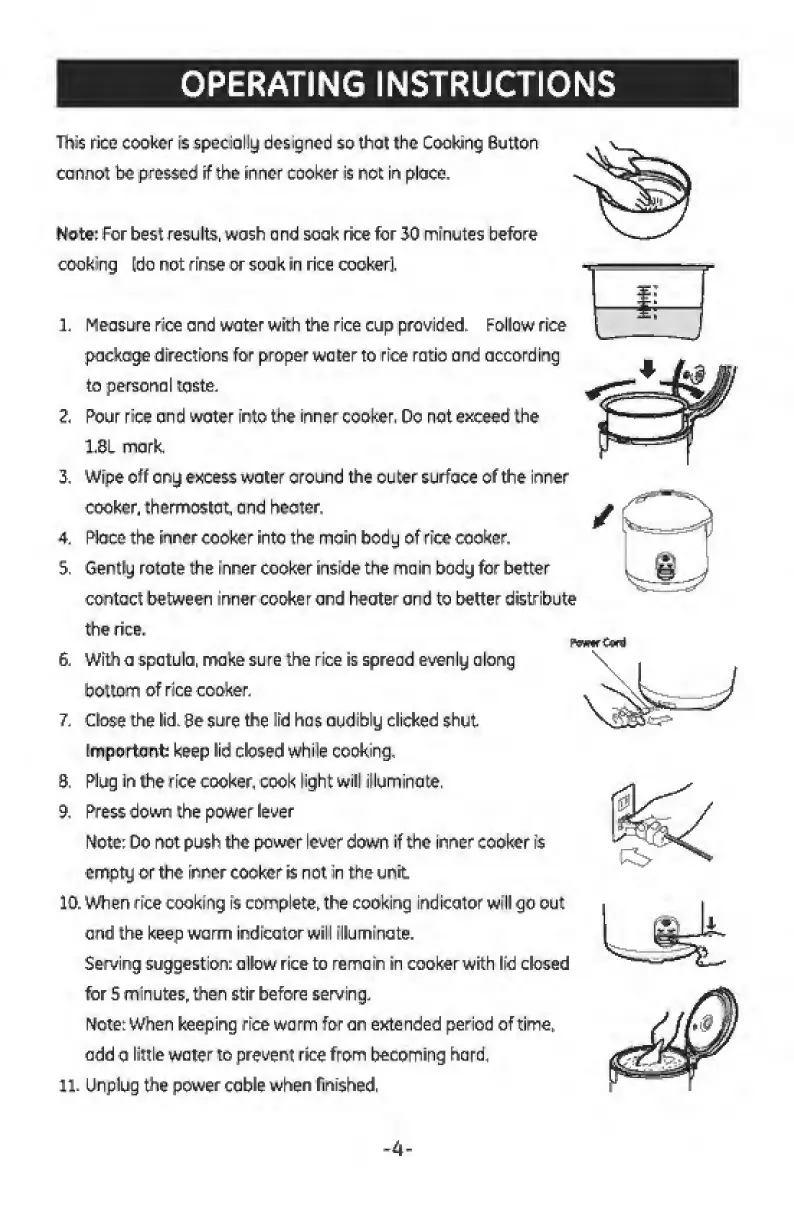 OPERATING INSTRUCTIONS

This rice cooker is specially designed so that the Cooking Button cannot be pressed if the inner cooker is not in place.

Note: For best results, wash and soak rice for 30 minutes before cooking (do not rinse or soak in rice cooker).

1. Measure rice and water with the rice cup provided. Follow rice package directions for proper water to rice ratio and according to personal taste.
2. Pour rice and water into the inner cooker. Do not exceed the 1.8L mark.
3. Wipe off any excess water around the outer surface of the inner cooker, thermostat, and heater.
4. Place the inner cooker into the main body of rice cooker.
5. Gently rotate the inner cooker inside the main body for better contact between inner cooker and heater and to better distribute the rice.
6. With a spatula, make sure the rice is spread evenly along bottom of rice cooker.
7. Close the lid. Be sure the lid has audibly clicked shut. Important: keep lid closed while cooking.
8. Plug in the rice cooker, cook light will illuminate.
9. Press down the power lever
Note: Do not push the power lever down if the inner cooker is empty or the inner cooker is not in the unit.
10. When rice cooking is complete, the cooking indicator will go out and the keep warm indicator will illuminate.
Serving suggestion: allow rice to remain in cooker with lid closed for 5 minutes, then stir before serving.
Note: When keeping rice warm for an extended period of time, add a little water to prevent rice from becoming hard.
11. Unplug the power cable when finished.

Power Cord

-4-