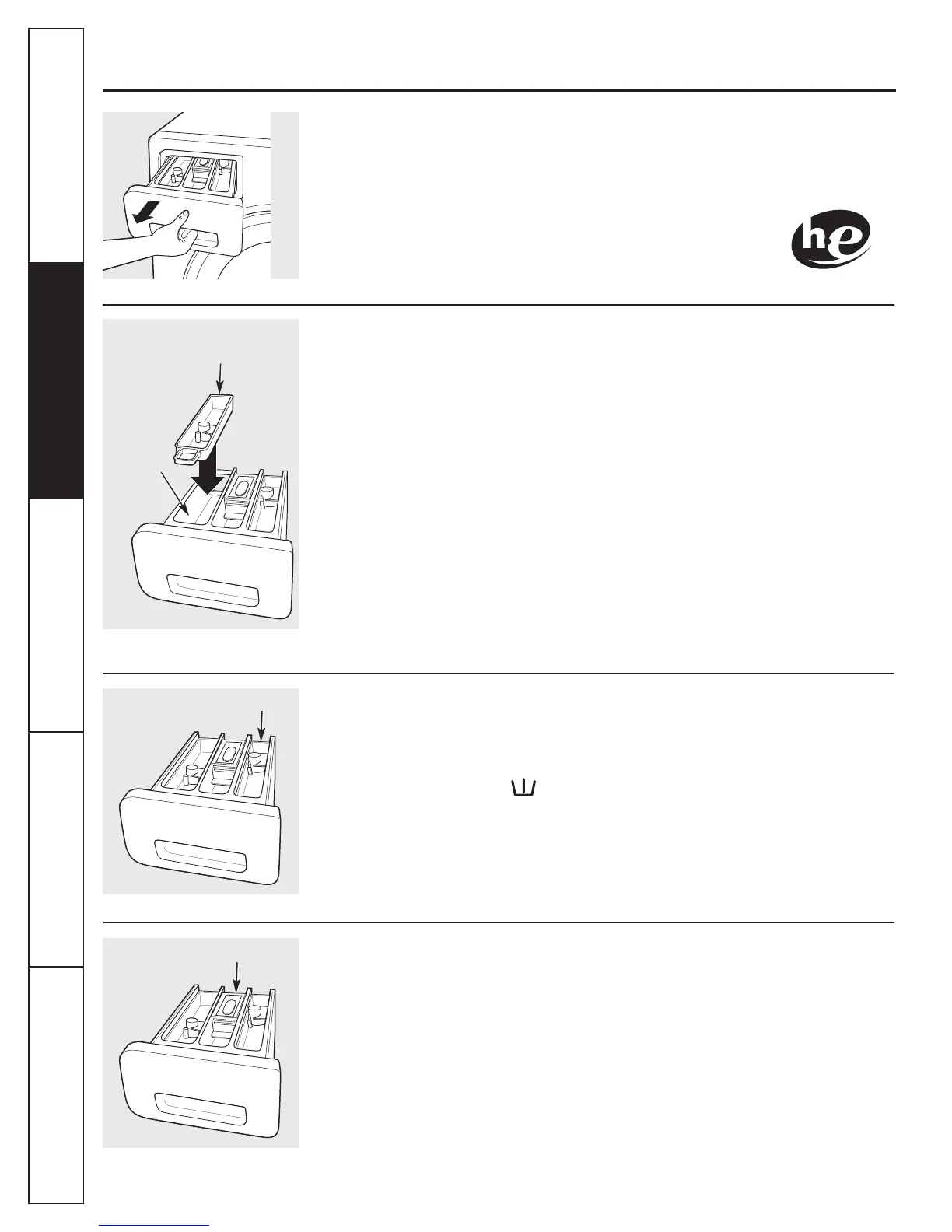 he