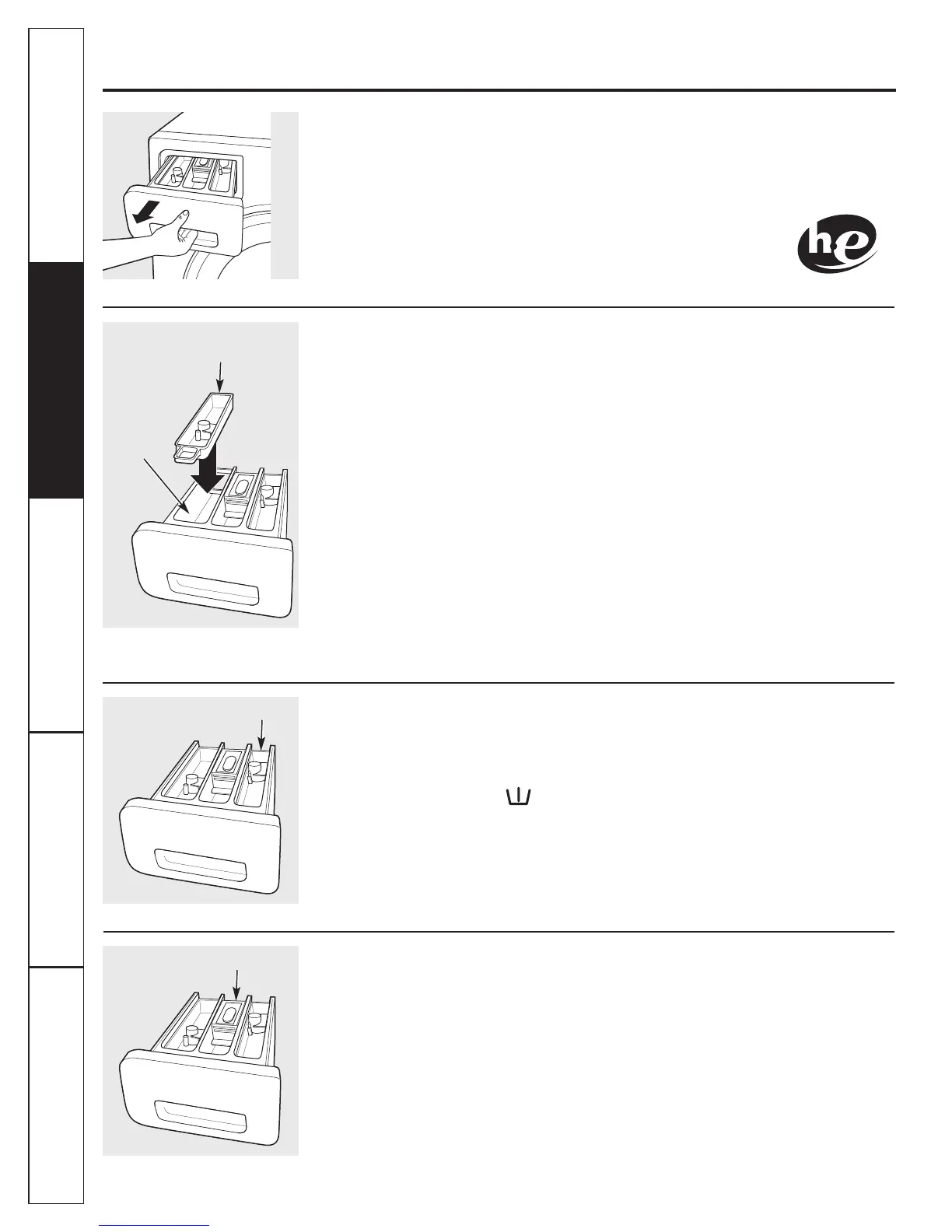 h·e