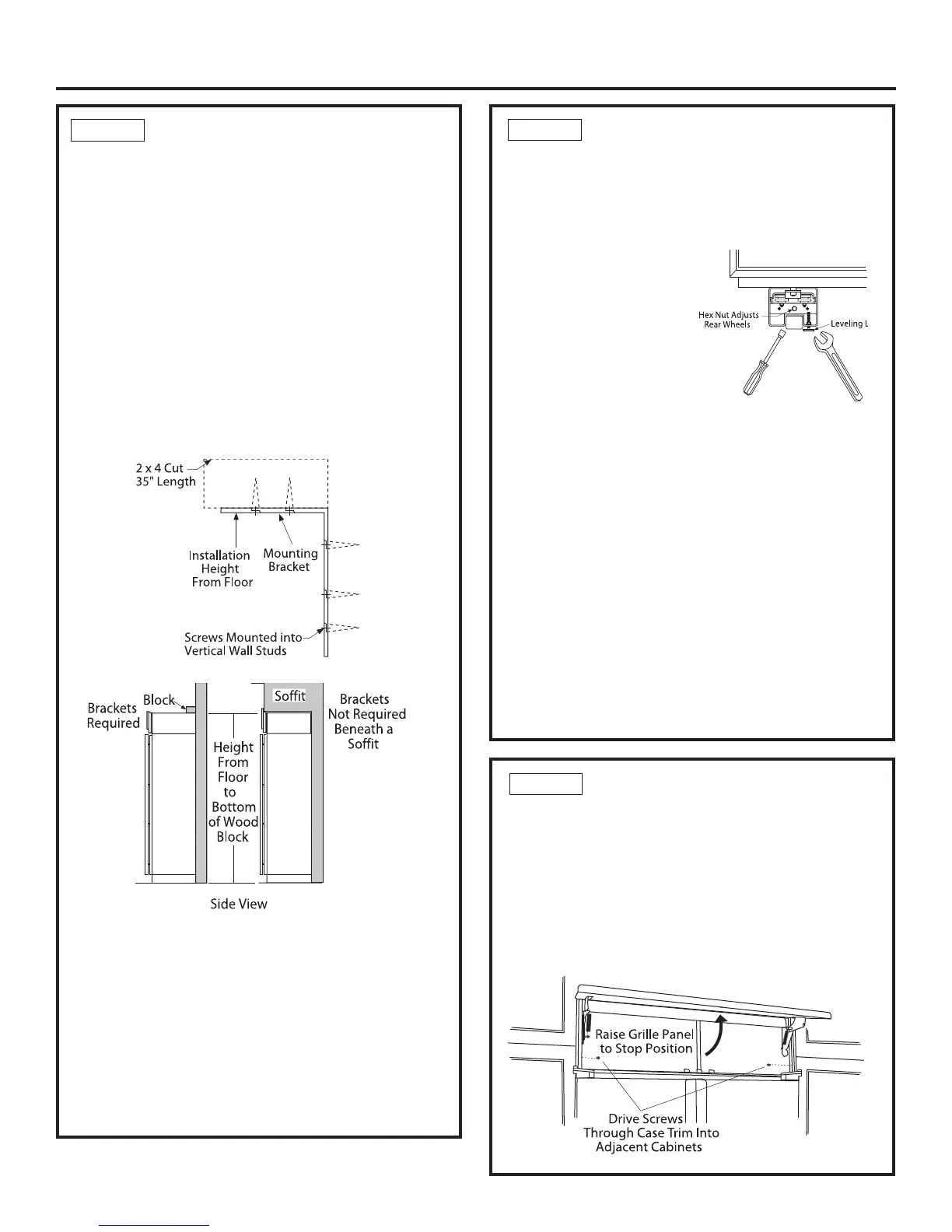 2 x 4 Cut
35" Length

Installation Height From Floor

Mounting Bracket

Screws Mounted into Vertical Wall Studs

Brackets Required

Block

Height From Floor to Bottom of Wood Block

Soffit

Brackets Not Required Beneath a Soffit

Side View

Hex Nut Adjusts Rear Wheels

Leveling L

Raise Grille Panel to Stop Position

Drive Screws Through Case Trim Into Adjacent Cabinets