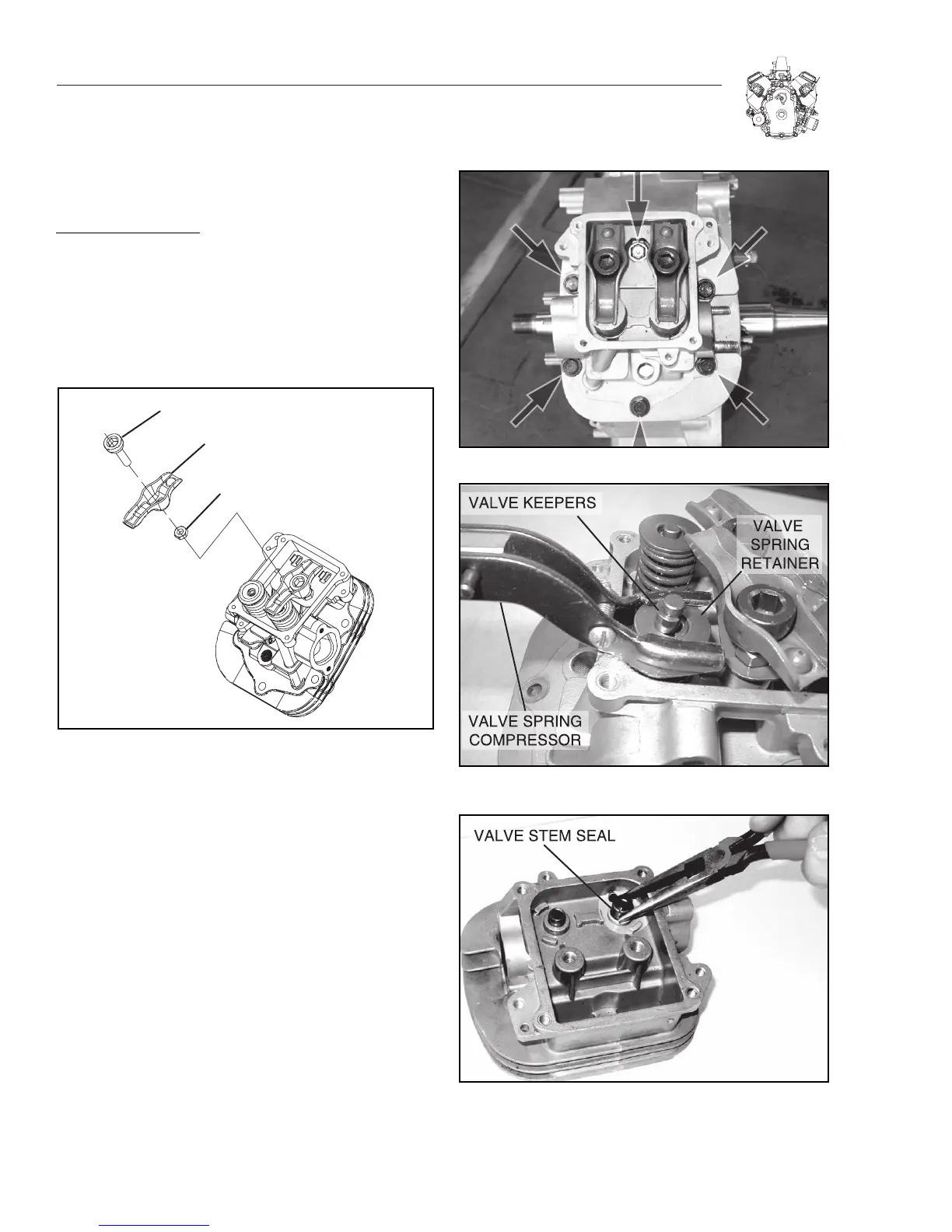 VALVE KEEPERS

VALVE SPRING RETAINER

VALVE SPRING COMPRESSOR

VALVE STEM SEAL