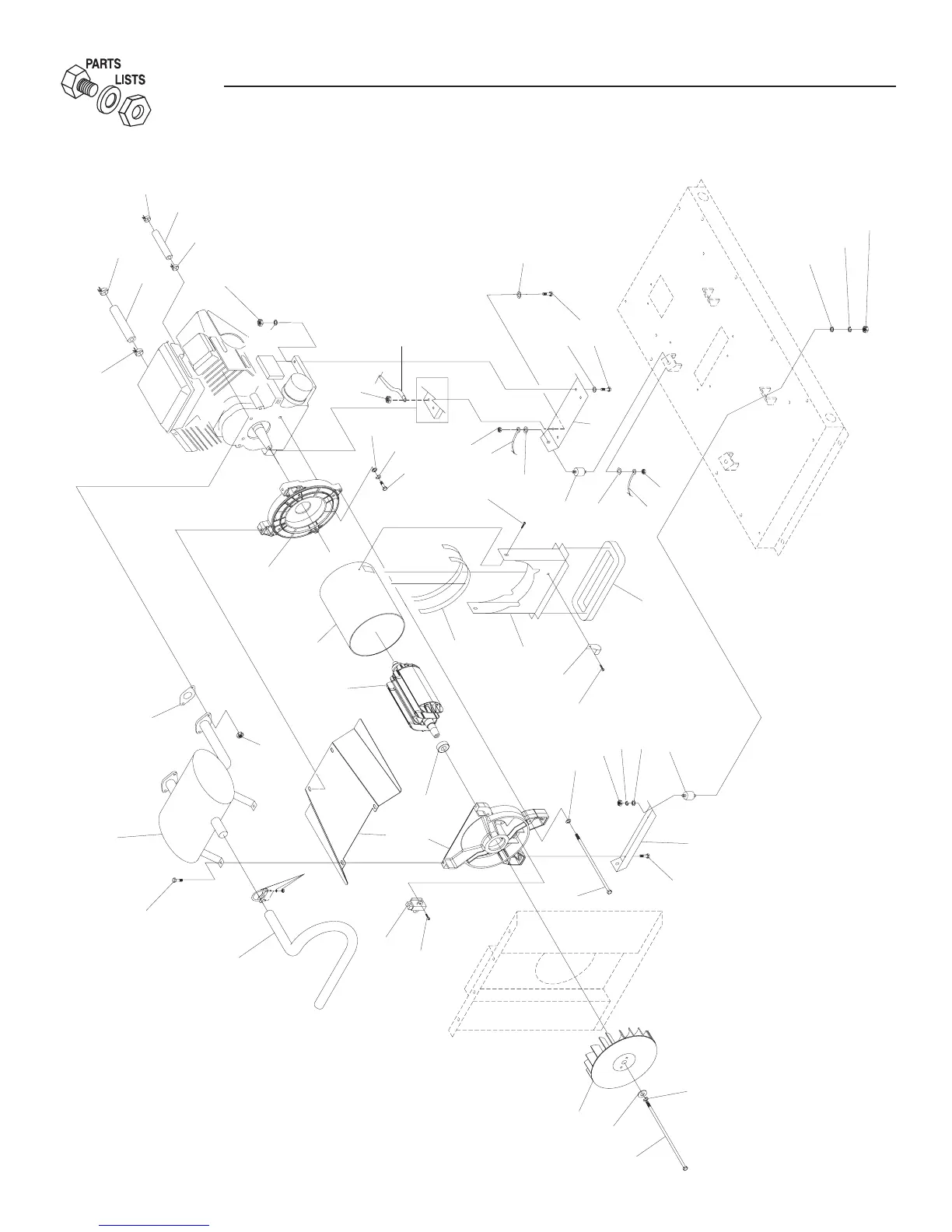 PARTS
LISTS