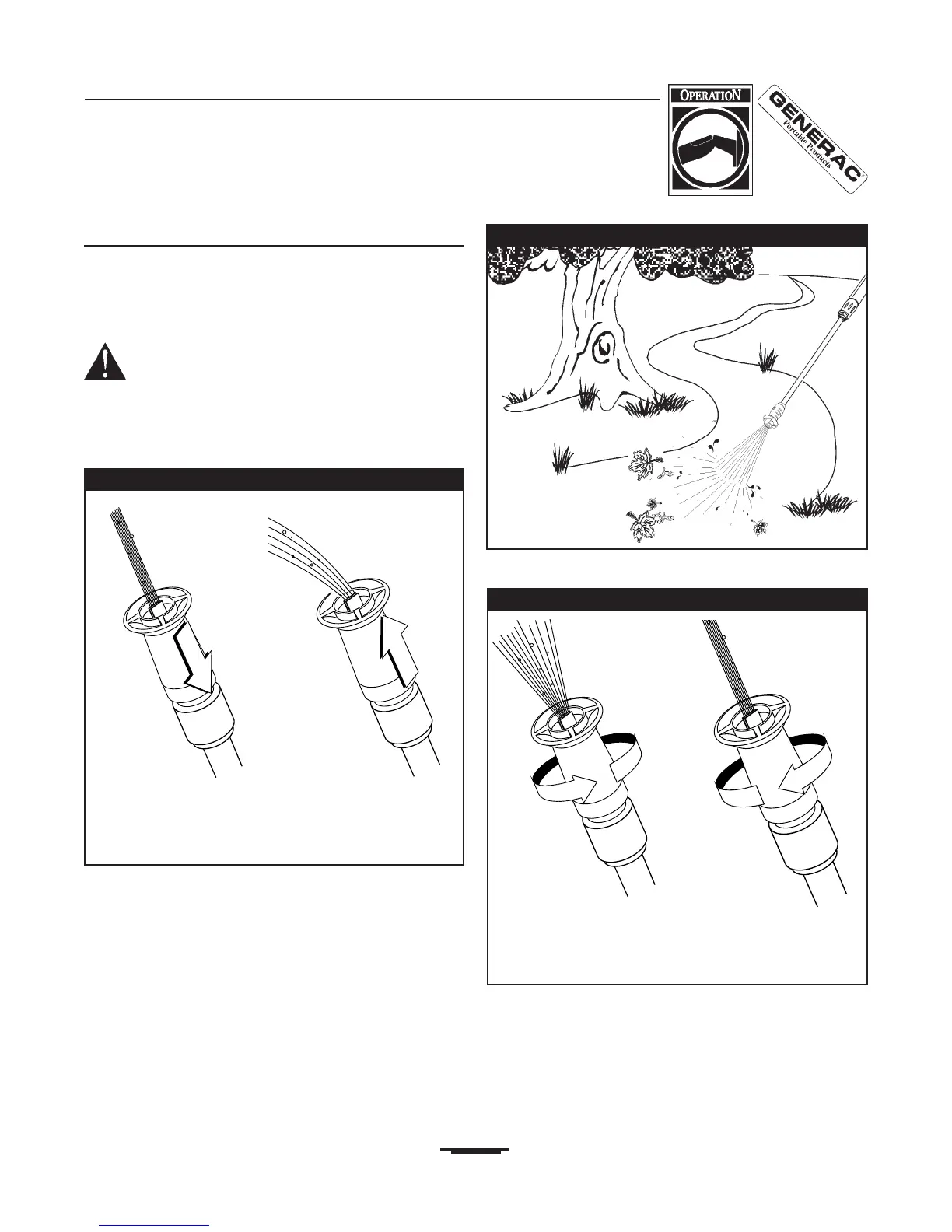 OPERATION

GENERAC

Portable Products