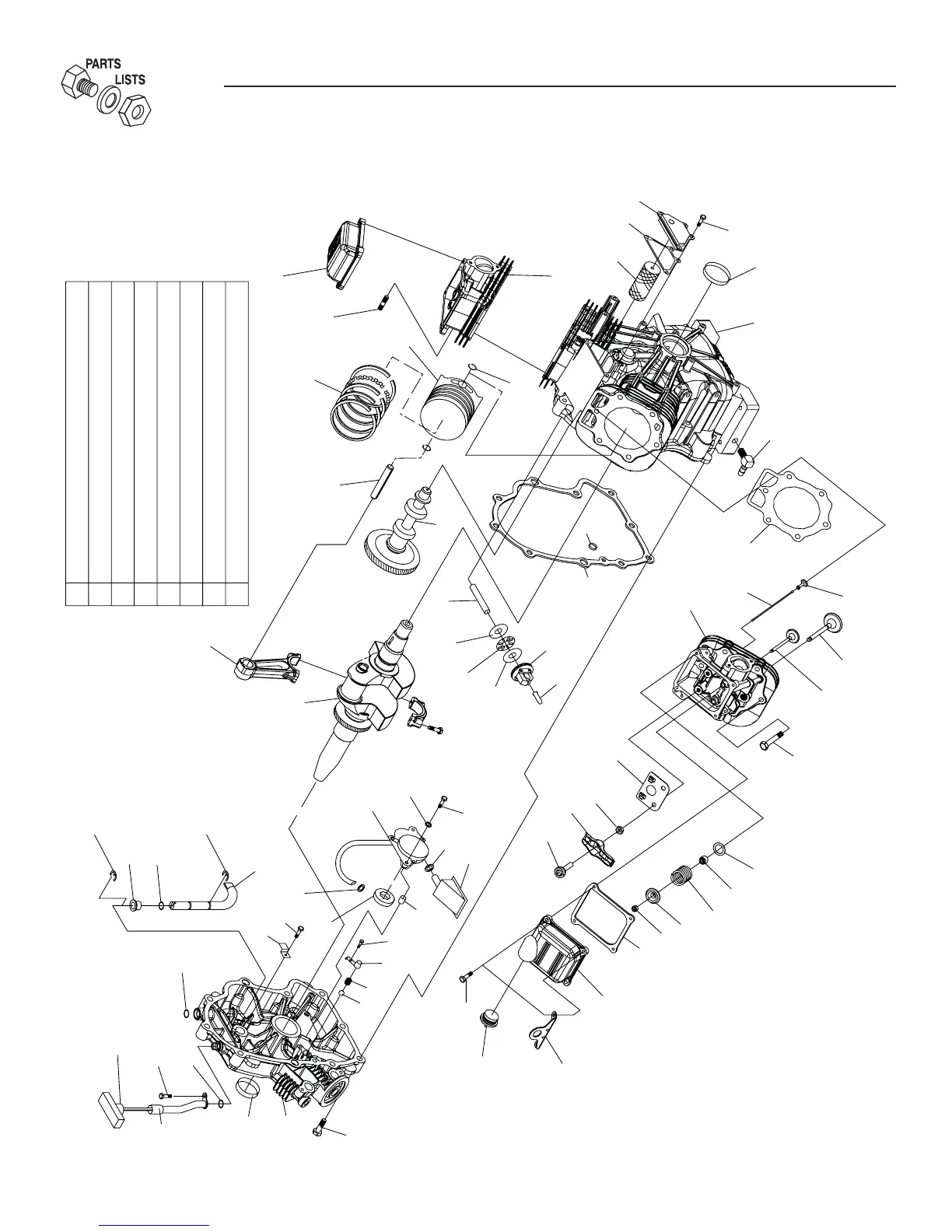 PARTS
LISTS