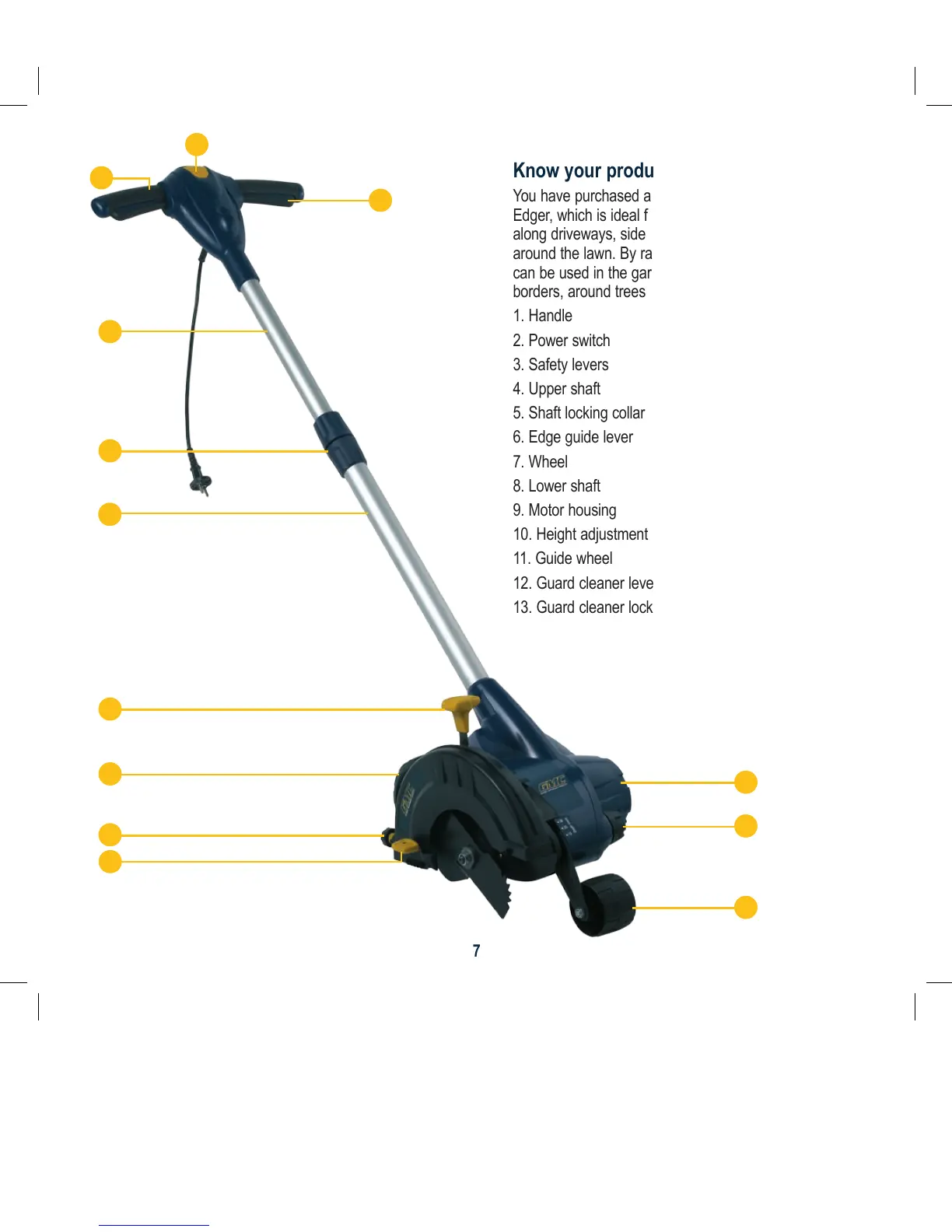 Know your produ

You have purchased a Edger, which is ideal f along driveways, side around the lawn. By ra can be used in the gar borders, around trees

1. Handle
2. Power switch
3. Safety levers
4. Upper shaft
5. Shaft locking collar
6. Edge guide lever
7. Wheel
8. Lower shaft
9. Motor housing
10. Height adjustment
11. Guide wheel
12. Guard cleaner leve
13. Guard cleaner lock

GMC

7