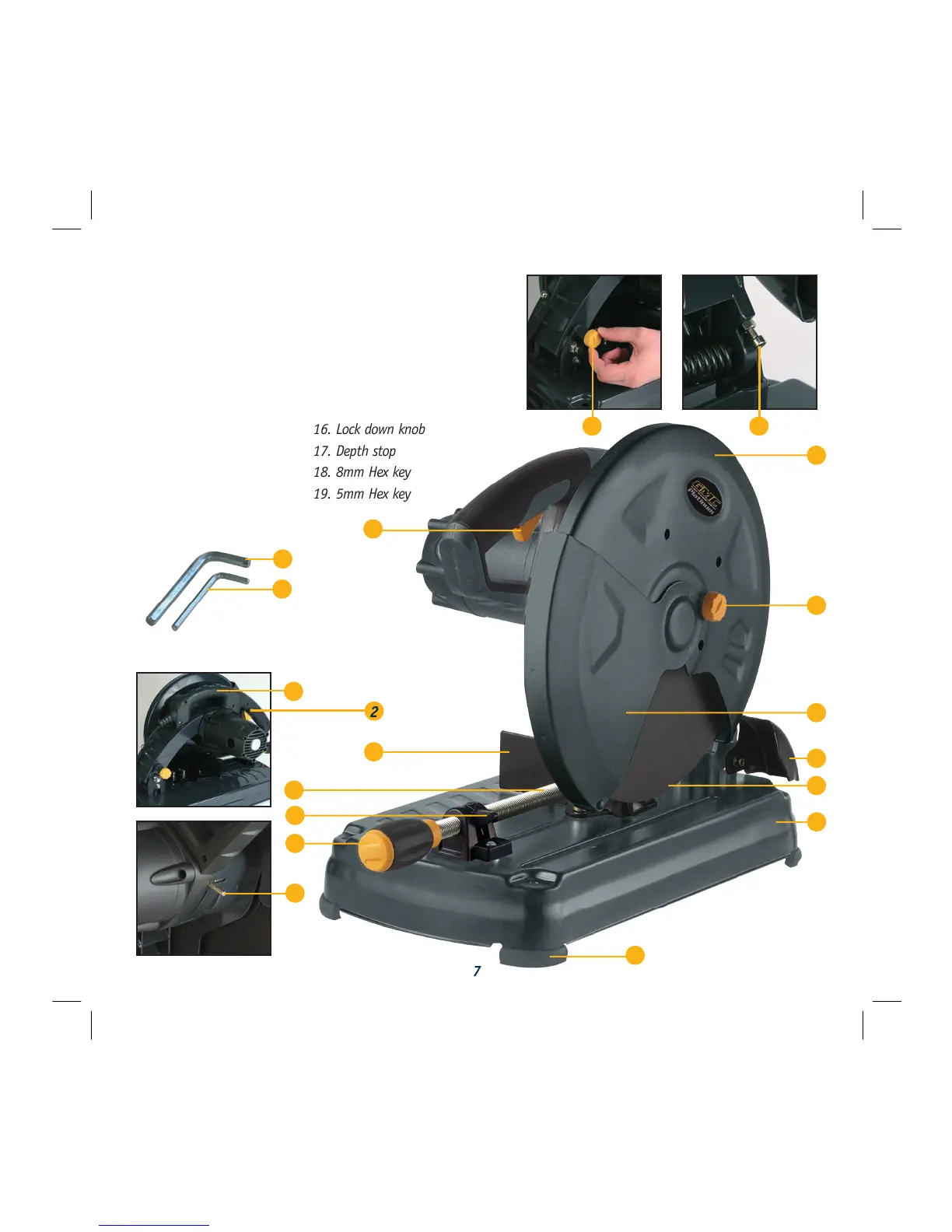 16. Lock down knob
17. Depth stop
18. 8mm Hex key
19. 5mm Hex key

GMC Platinum

2

7