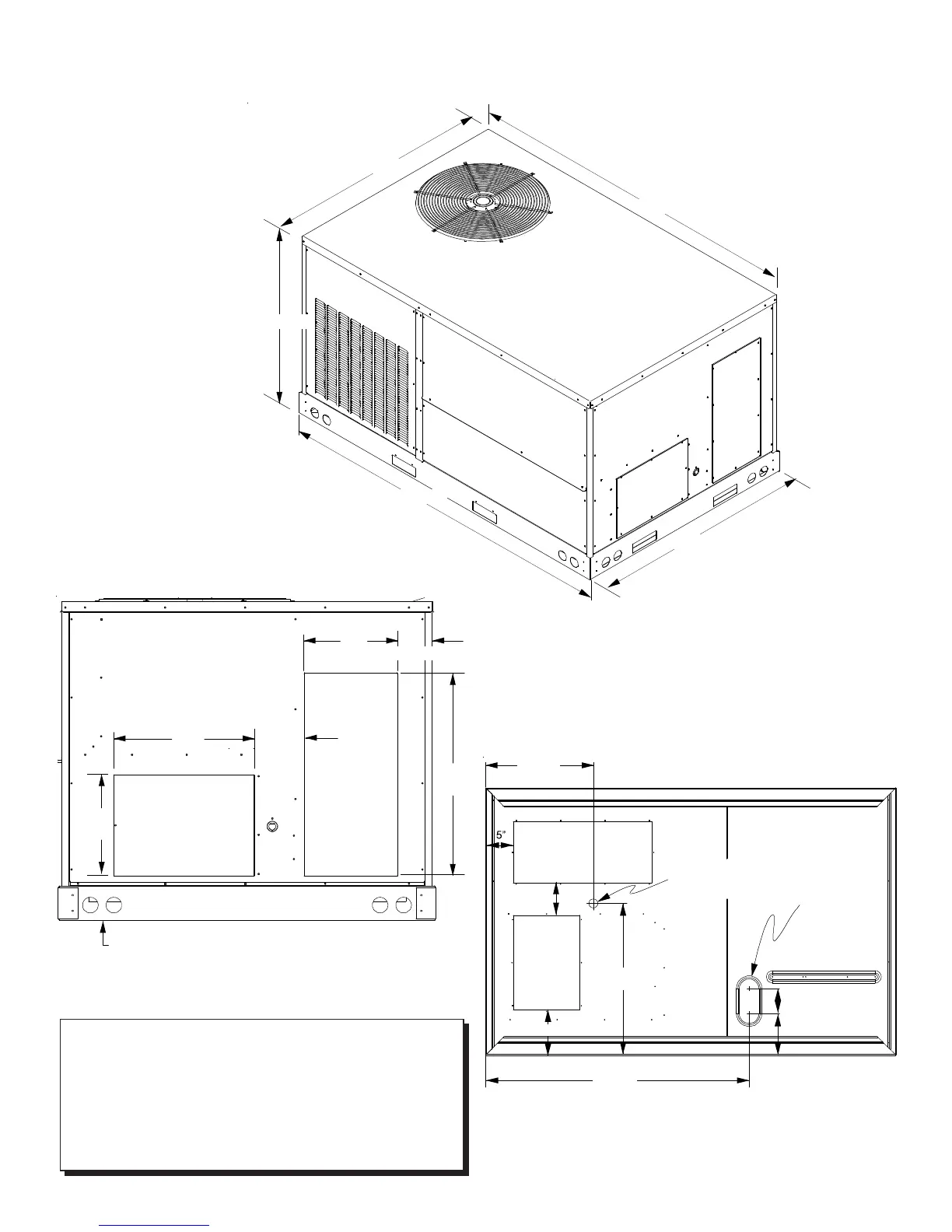 5"