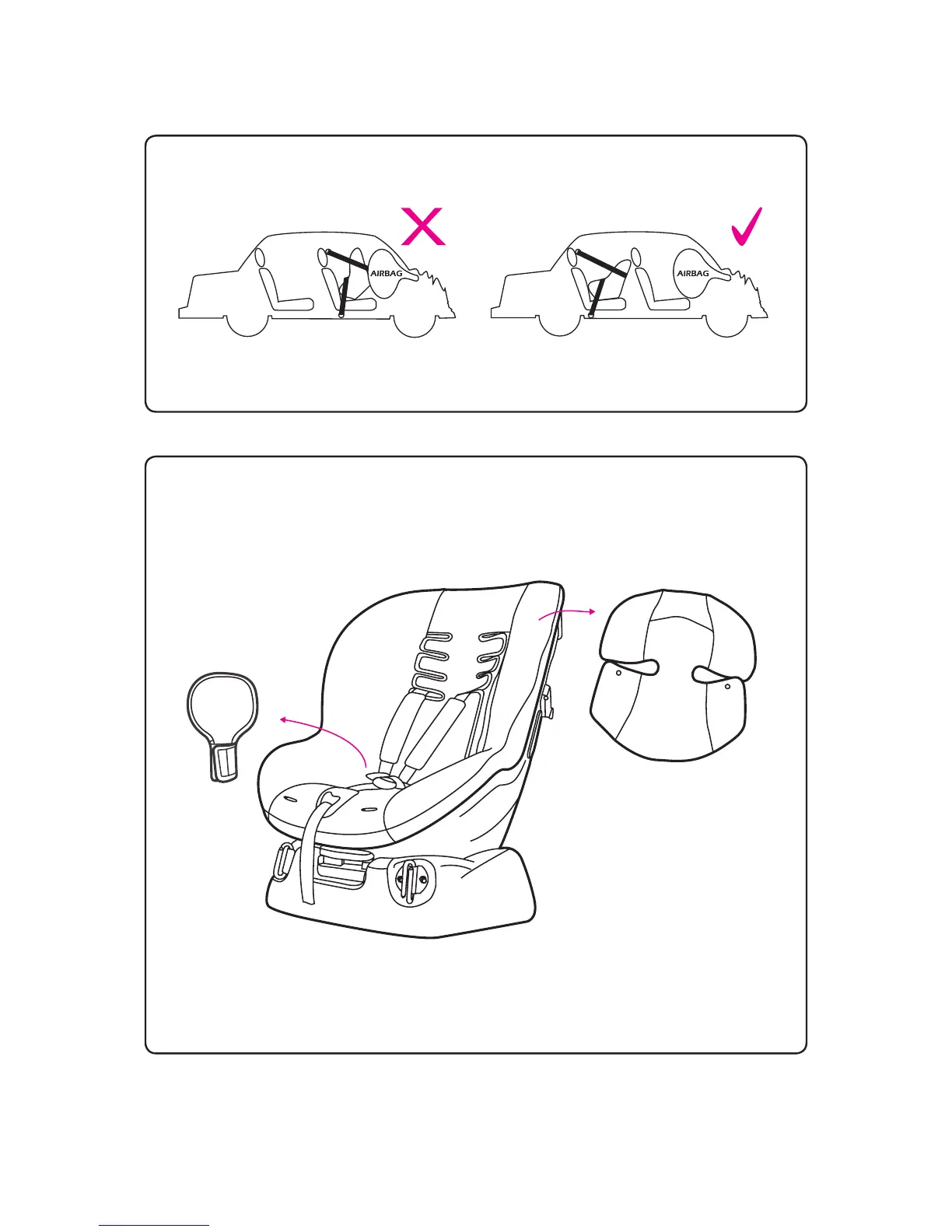 AIRBAG

AIRBAG