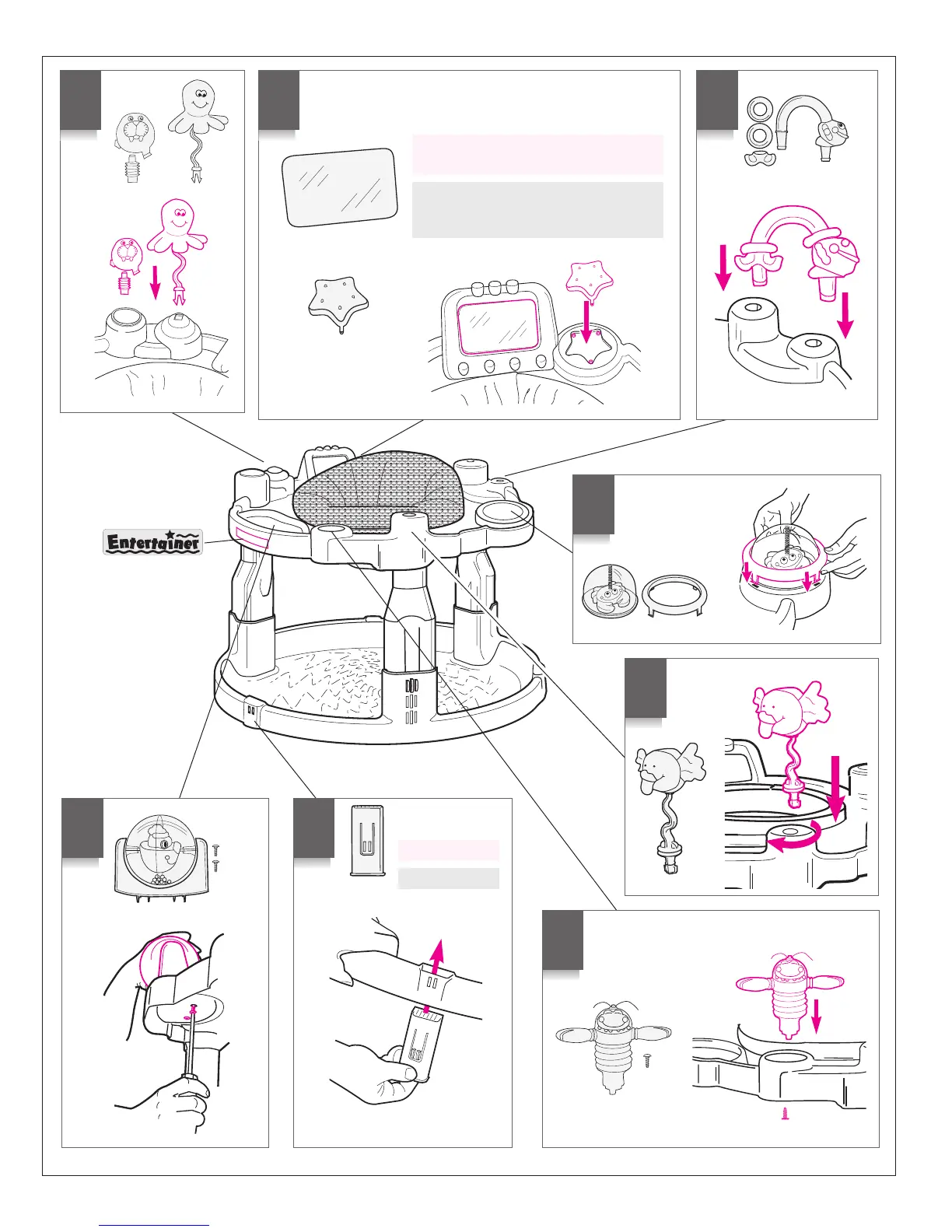 Entertainer