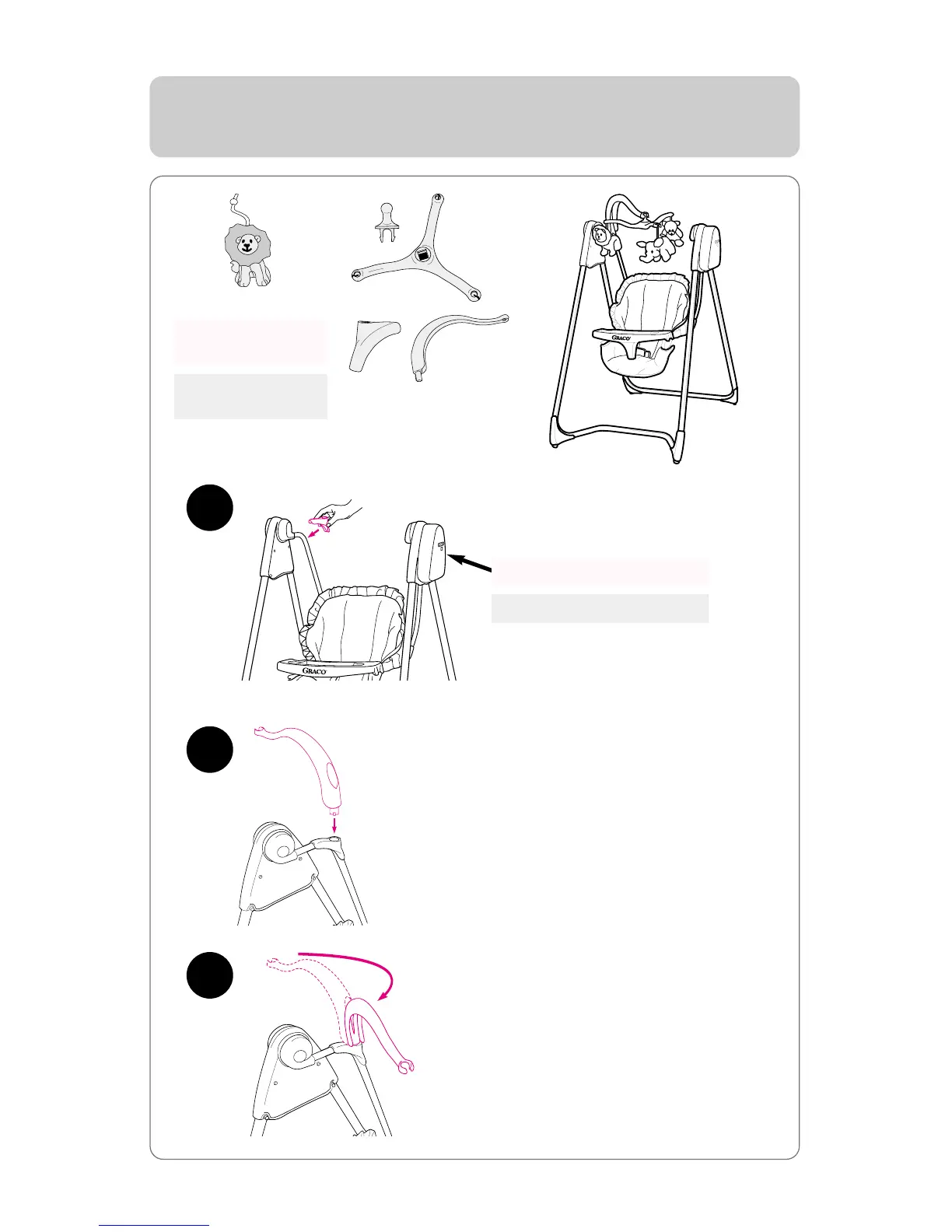 GRACO

GRACO