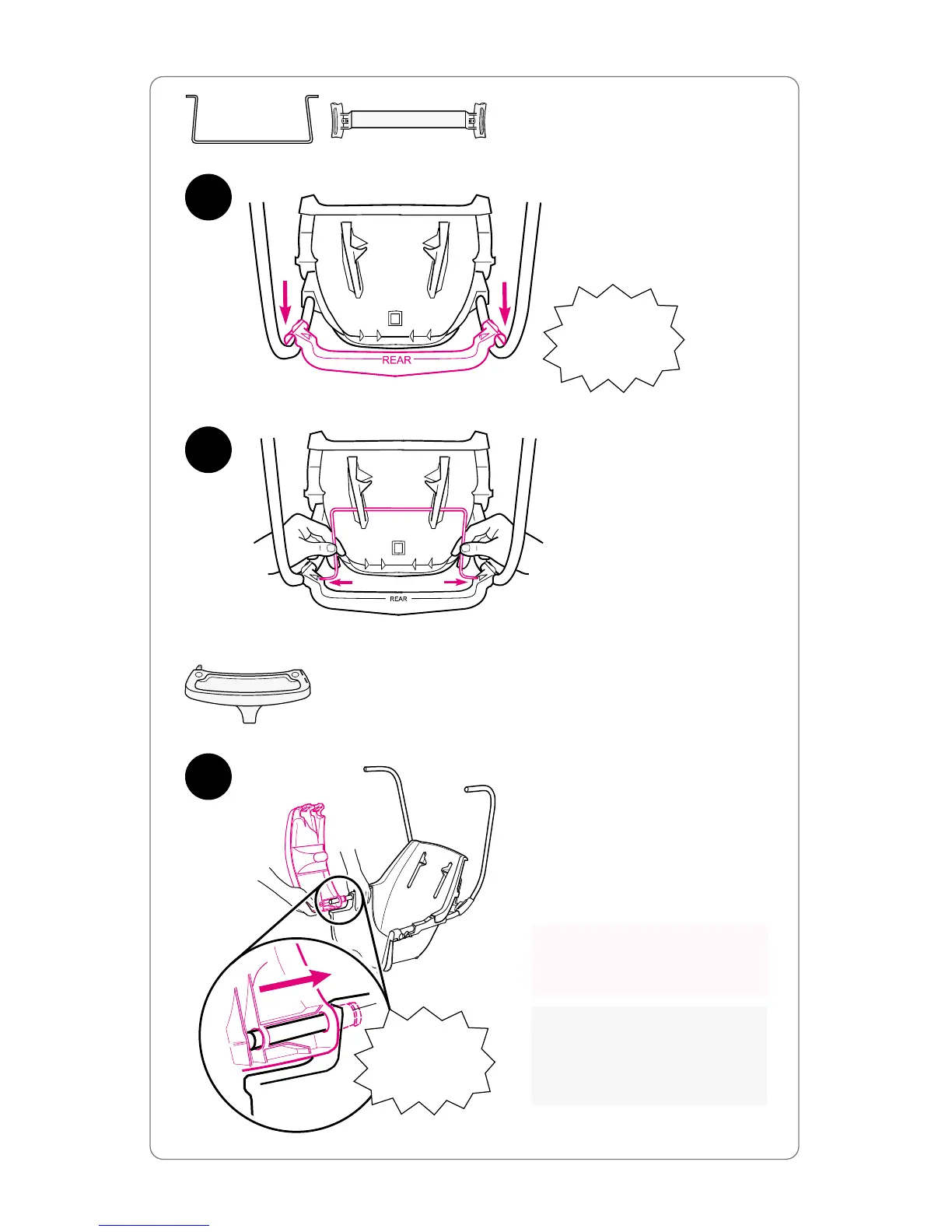 REAR

REAR