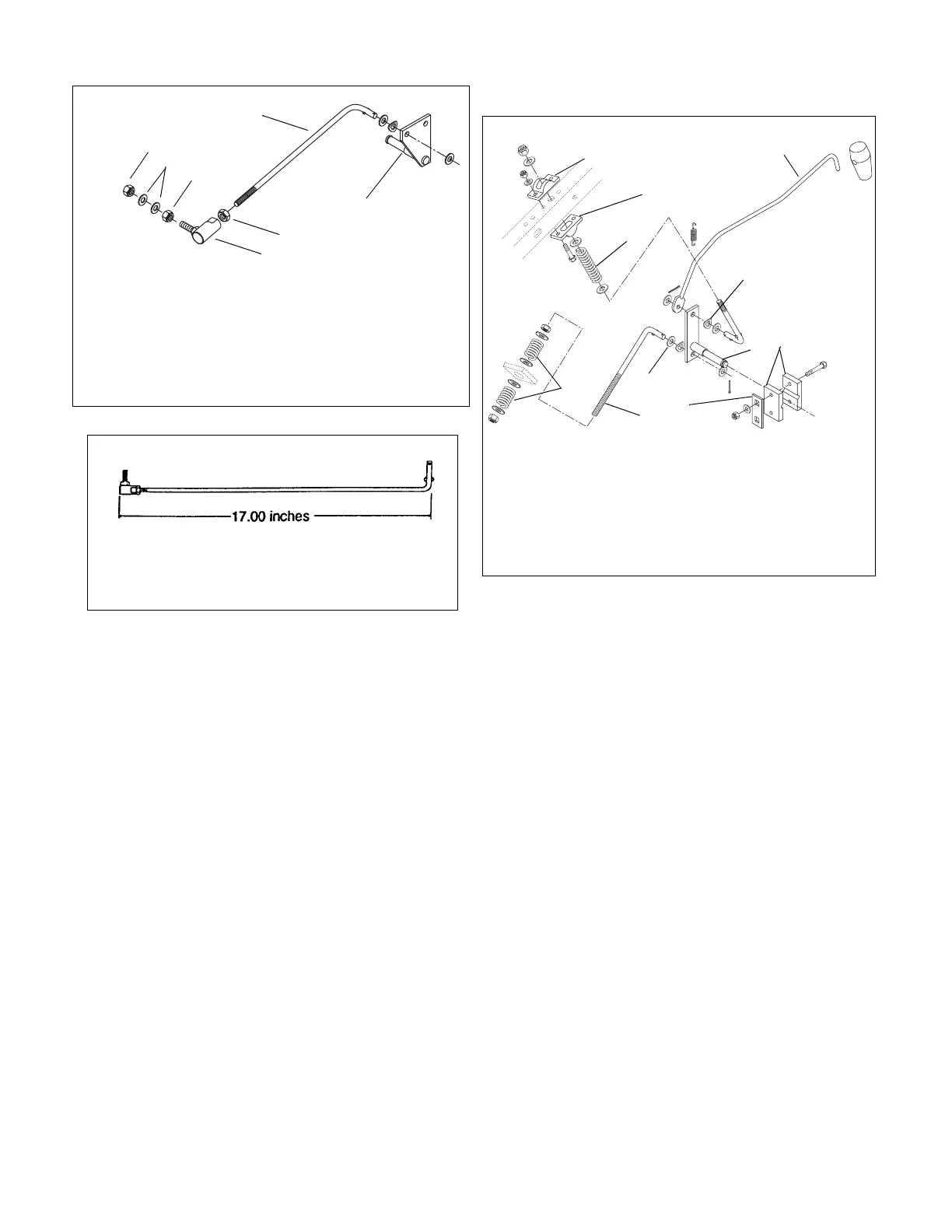 17.00 inches