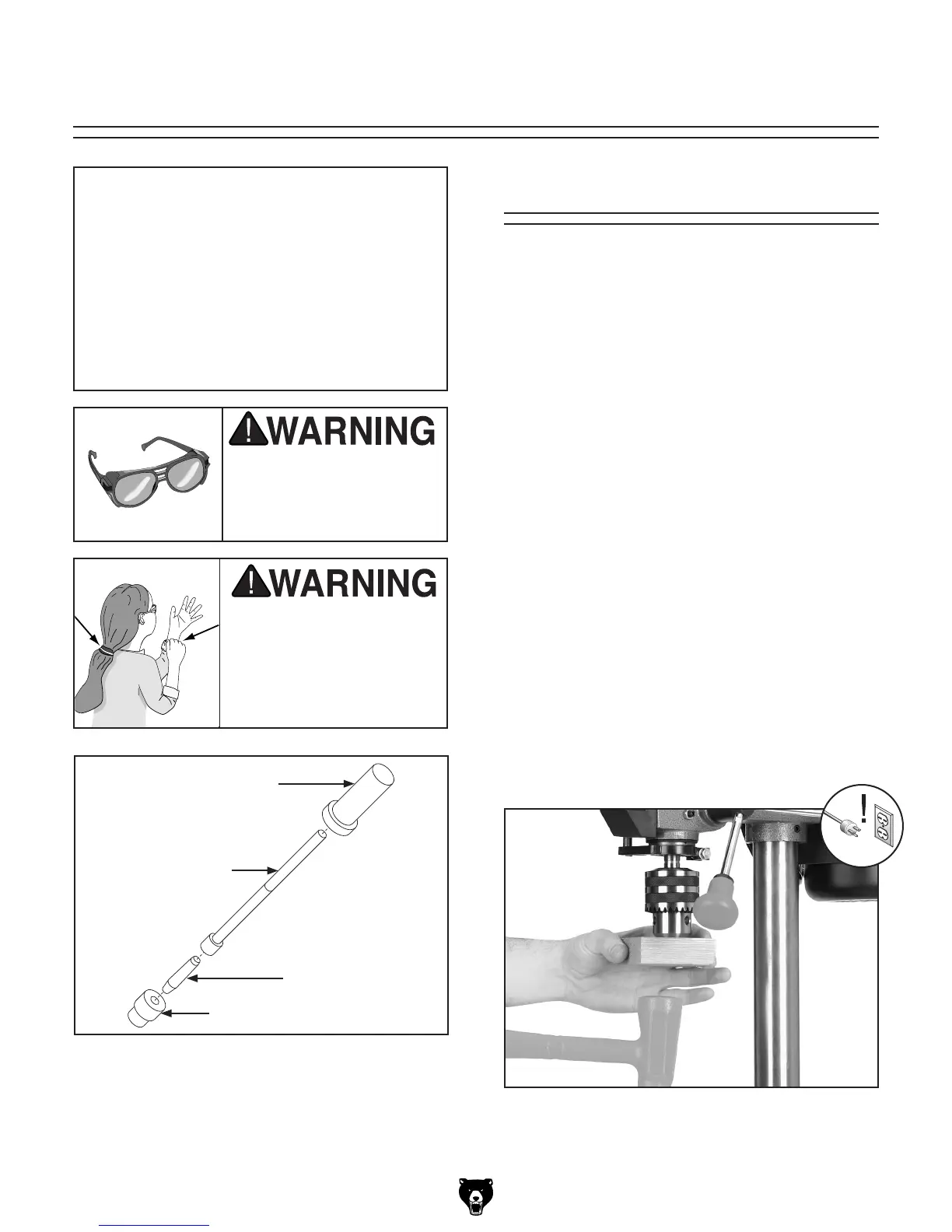 WARNING

WARNING