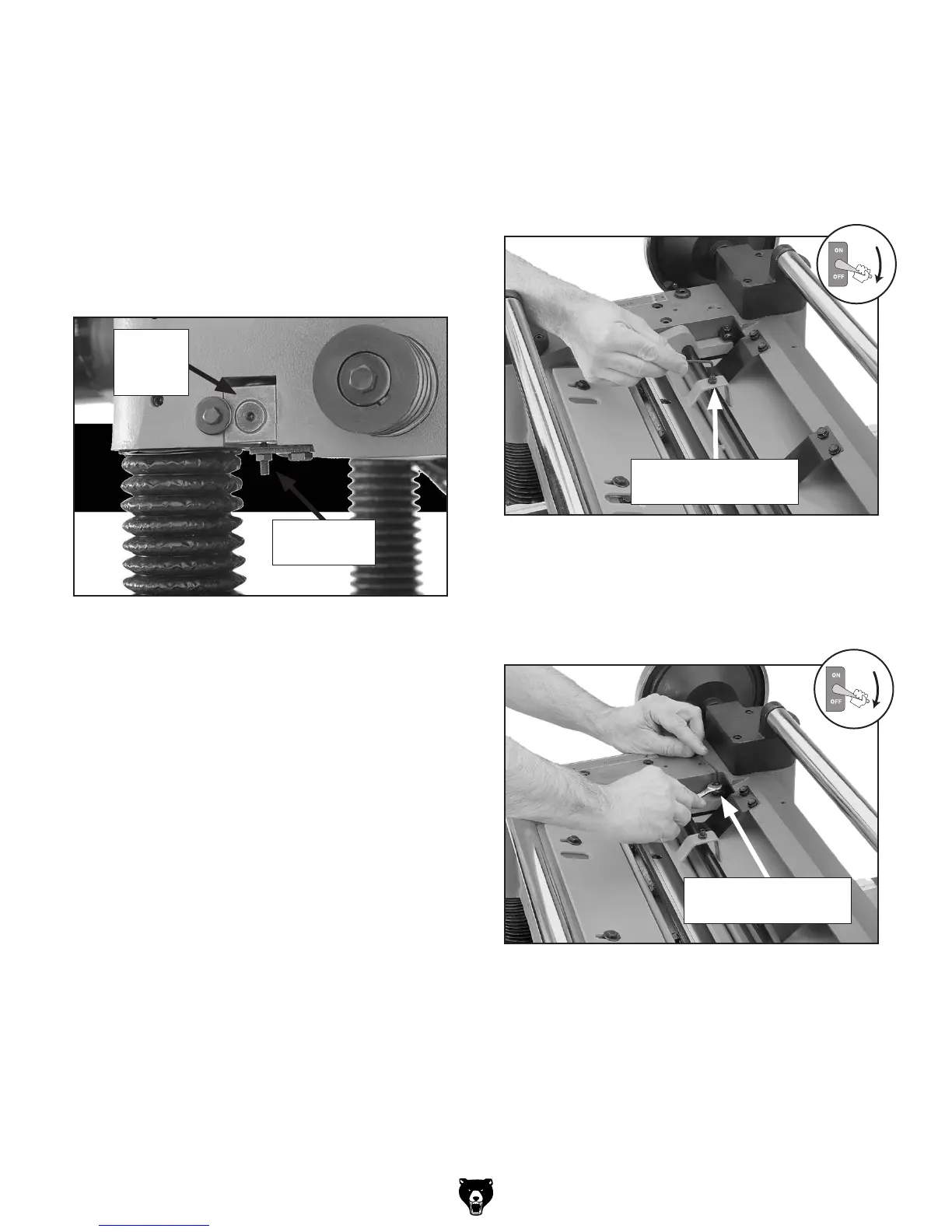 ON
OFF

ON
OFF