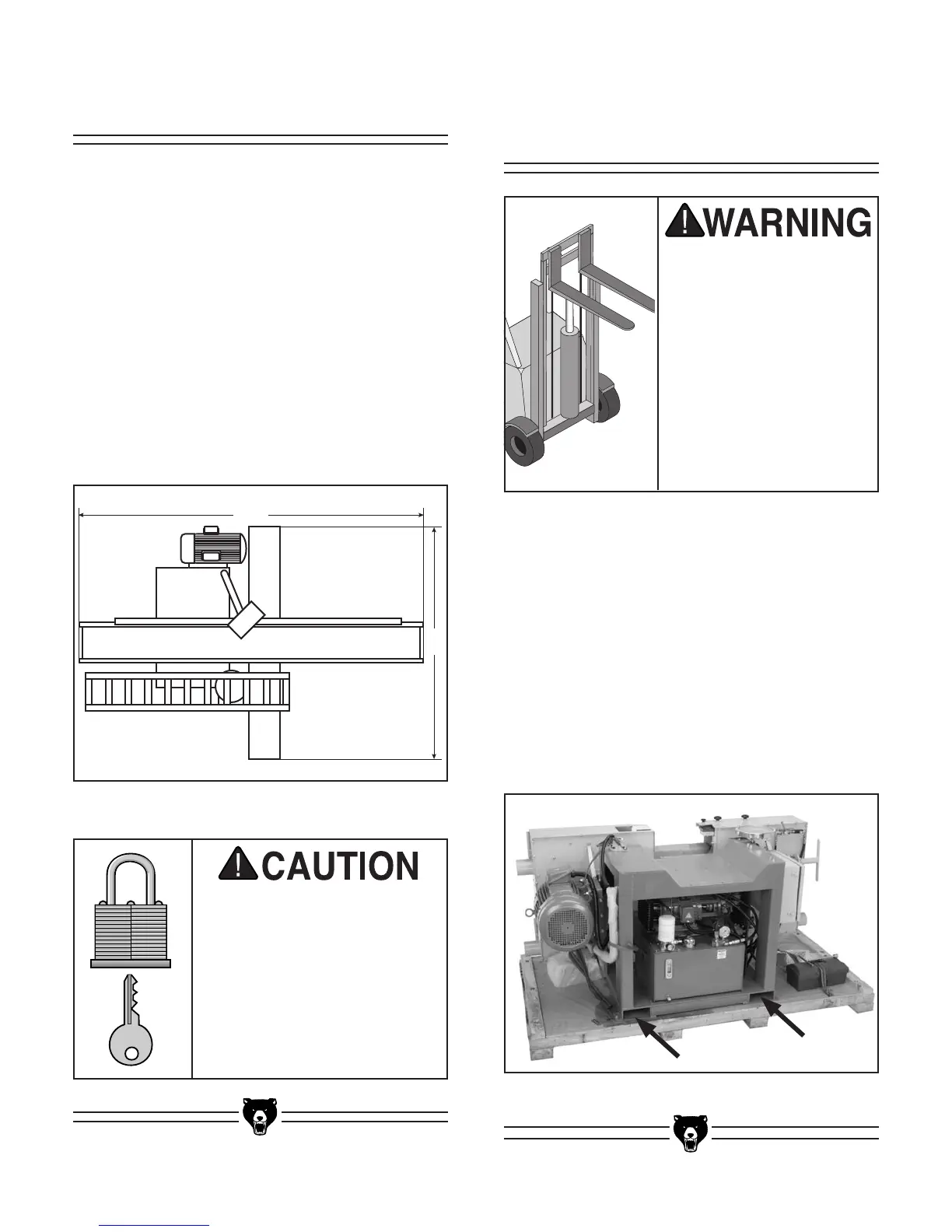 WARNING

CAUTION