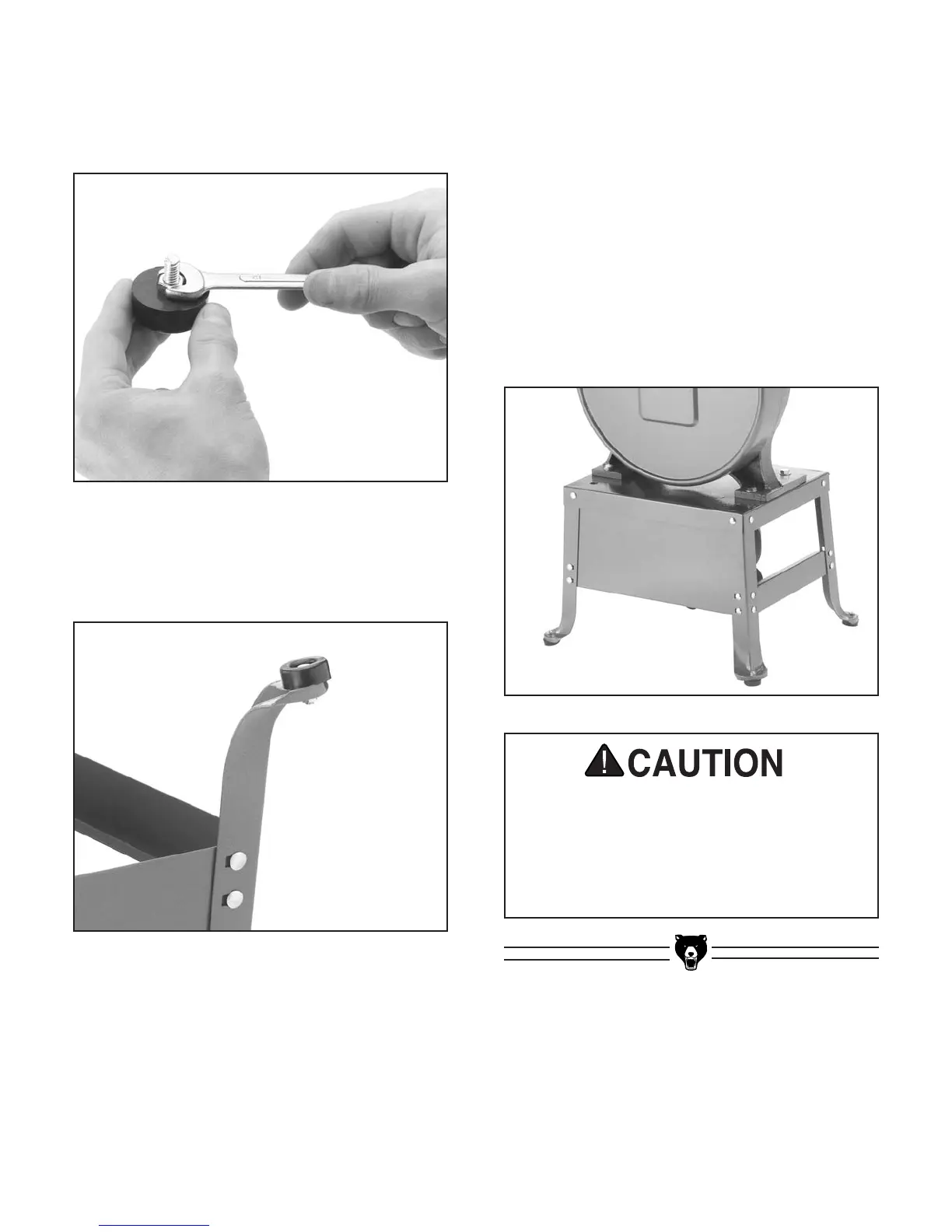 CAUTION