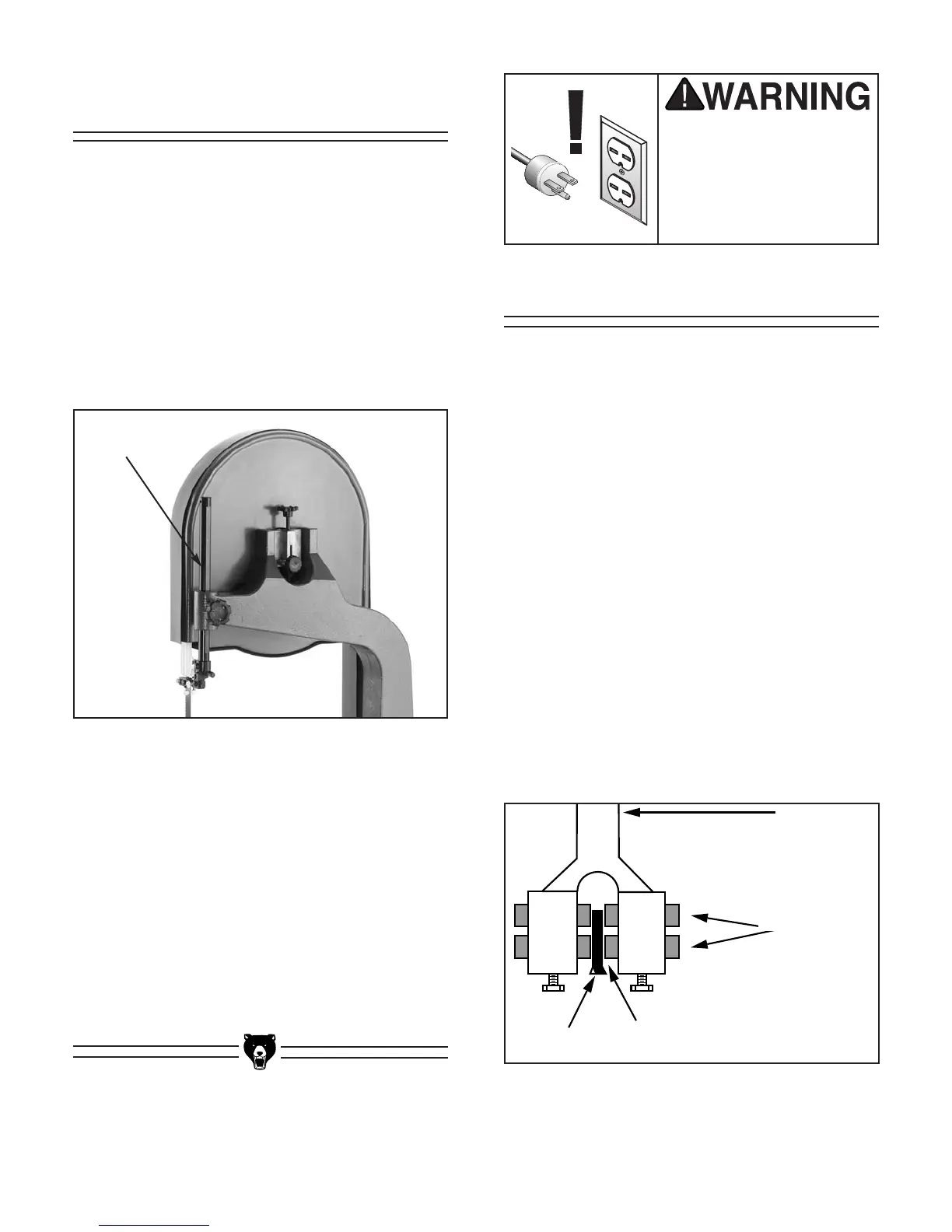 WARNING