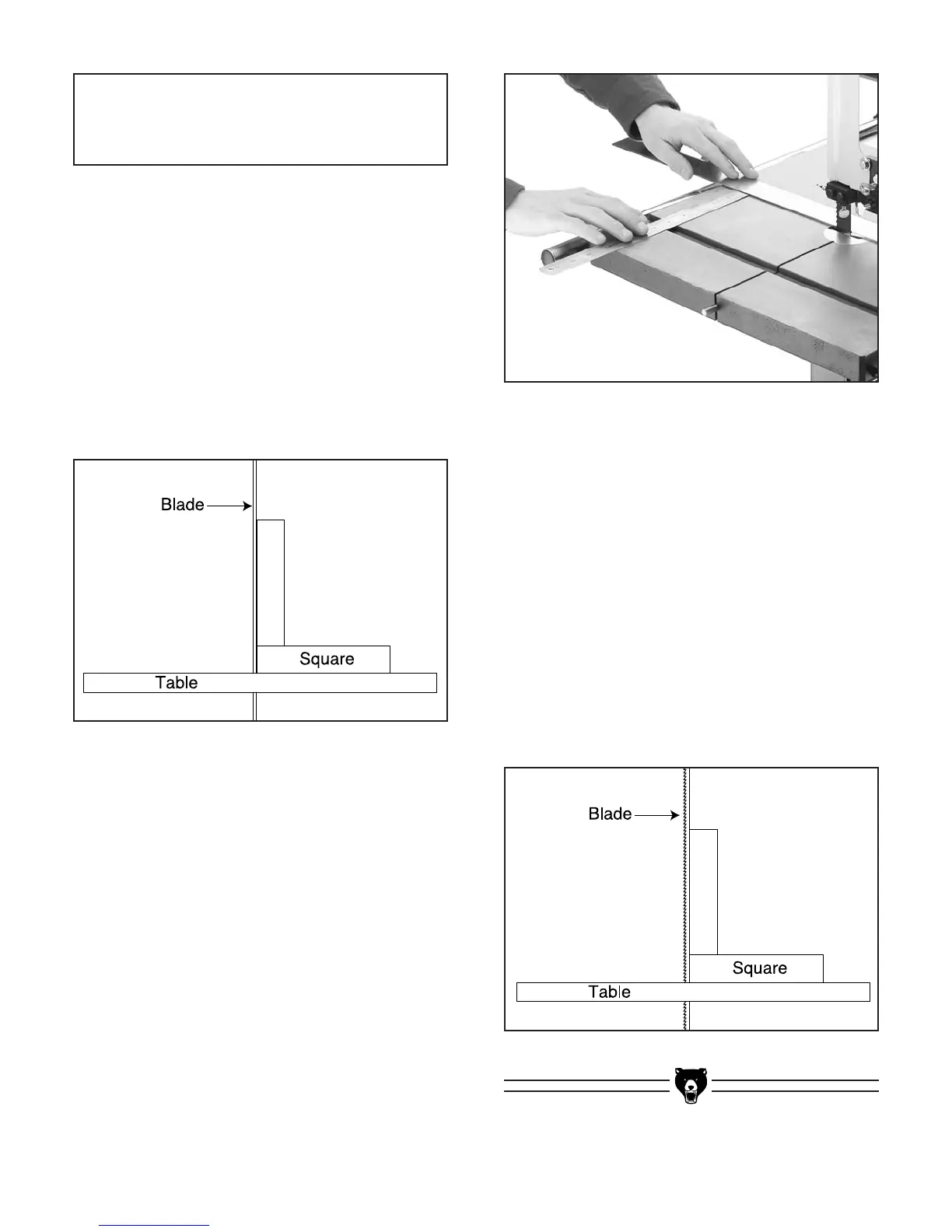 Blade

Square

Table

Blade

Square

Table