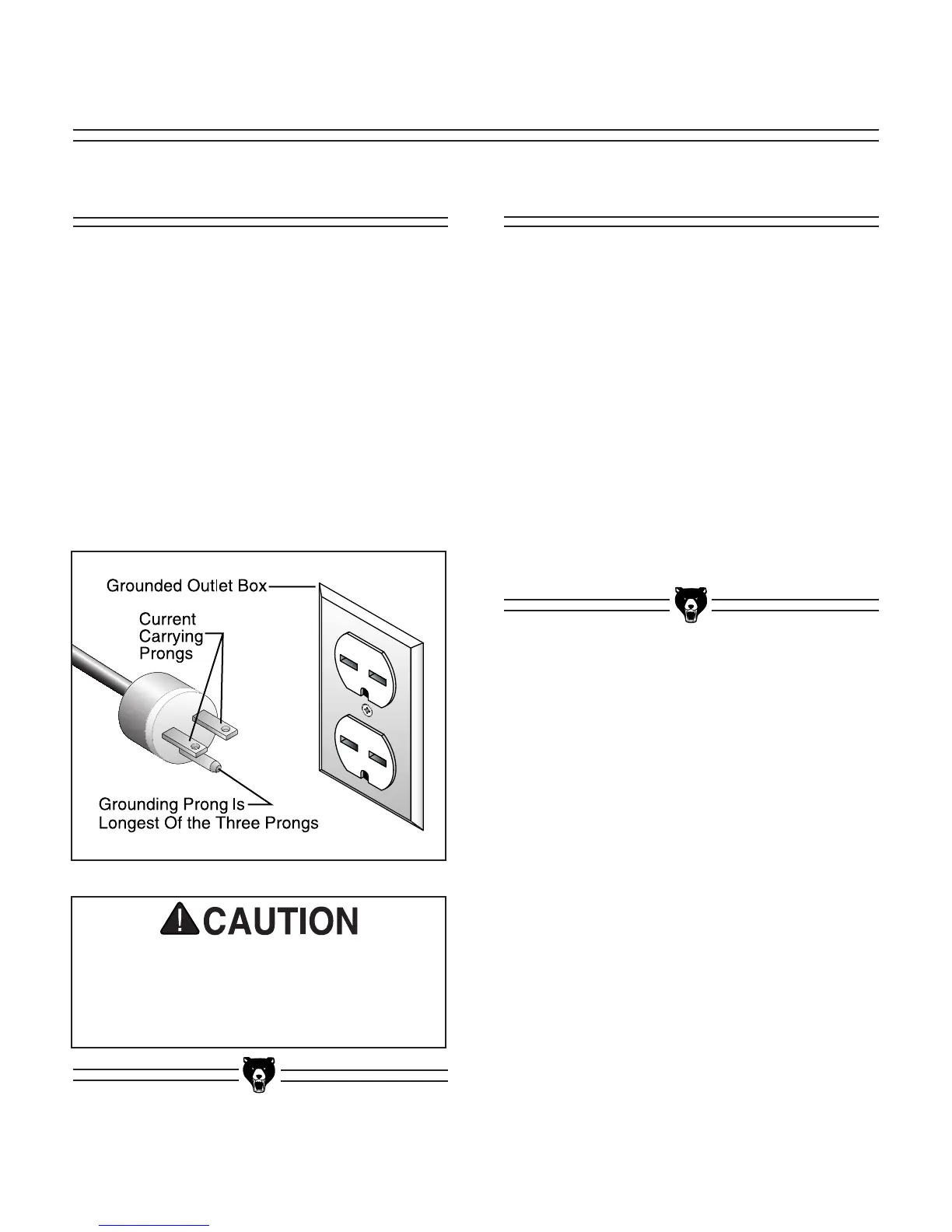 Grounded Outlet Box

Current Carrying Prongs

Grounding Prong Is Longest Of the Three Prongs

CAUTION