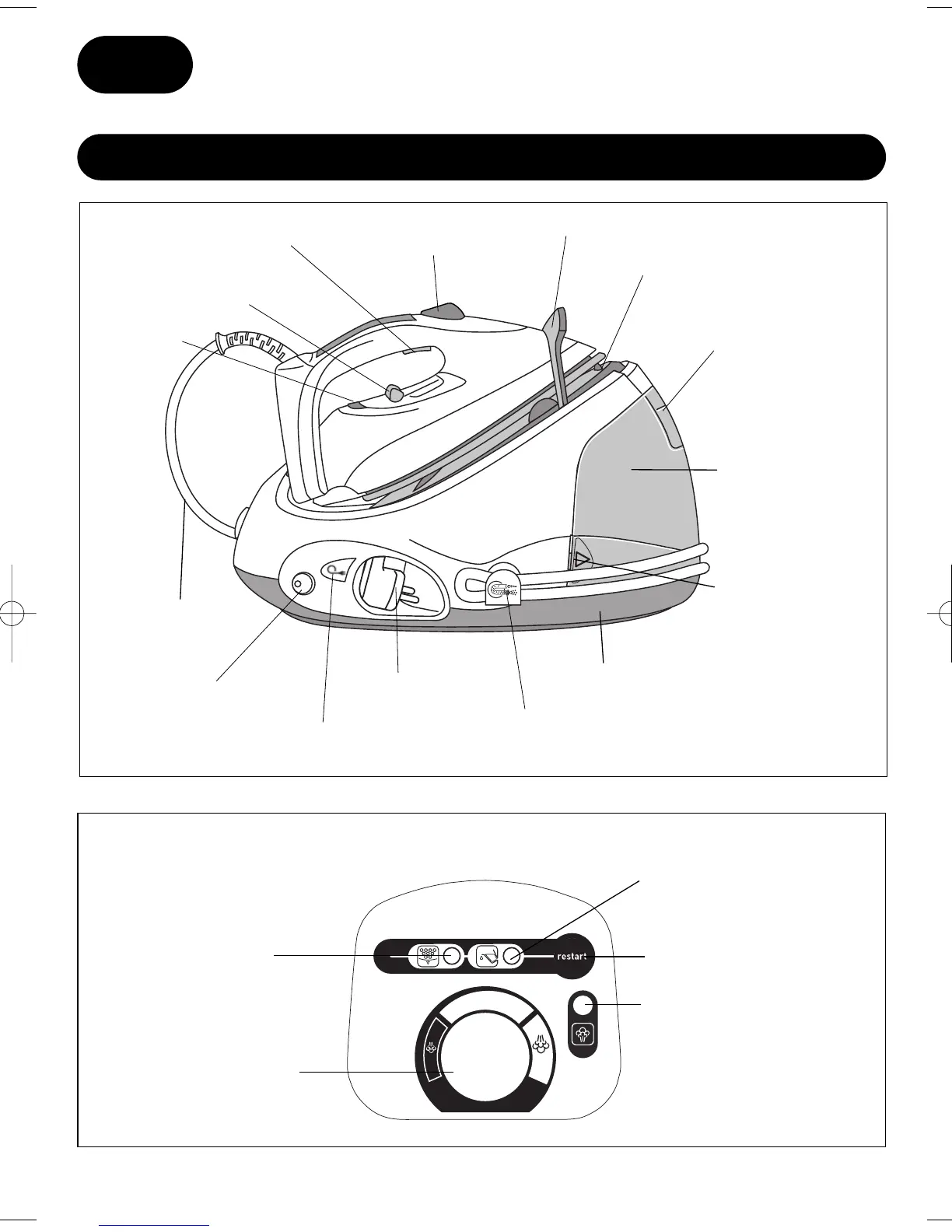 restart