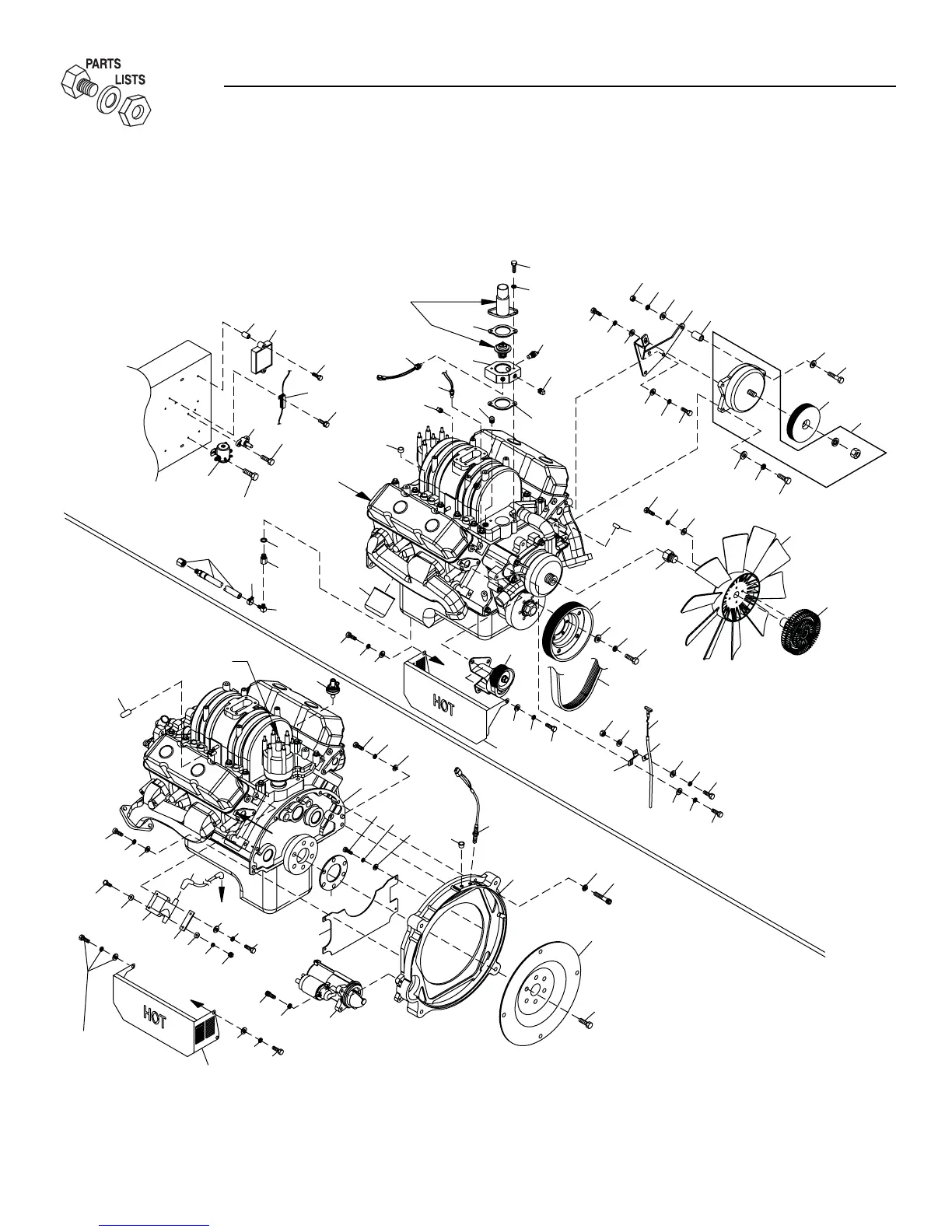 PARTS
LISTS

HOT

HOT